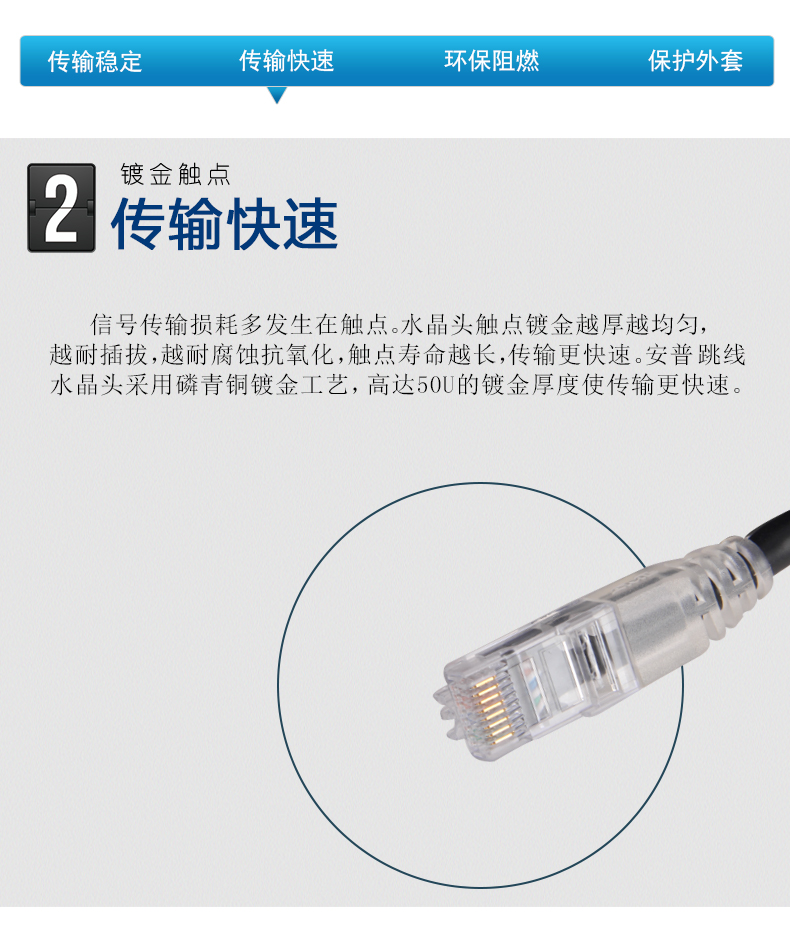 传输稳定　传输快速　环保阻燃　保护外套

2 镀金触点
传输快速

信号传输损耗多发生在触点。水晶头触点镀金越厚越均匀，越耐插拔，越耐腐蚀抗氧化，触点寿命越长，传输更快速。安普跳线水晶头采用磷青铜镀金工艺，高达50U的镀金厚度使传输更快速。