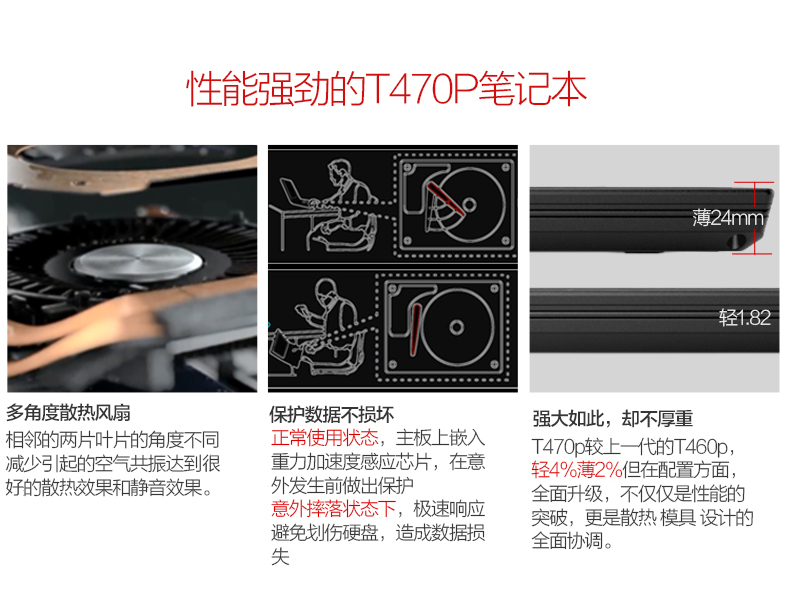 性能强劲的T470P笔记本

薄24mm

轻1.82

多角度散热风扇
相邻的两片叶片的角度不同减少引起的空气共振达到很好的散热效果和静音效果。

保护数据不损坏
正常使用状态，主板上嵌入重力加速度感应芯片，在意外发生前做出保护
意外摔落状态下，极速响应避免划伤硬盘，造成数据损失

强大如此，却不厚重
T470p较上一代的T460p，轻4%薄2%但在配置方面，全面升级，不仅仅是性能的突破，更是散热 模具 设计的全面协调。