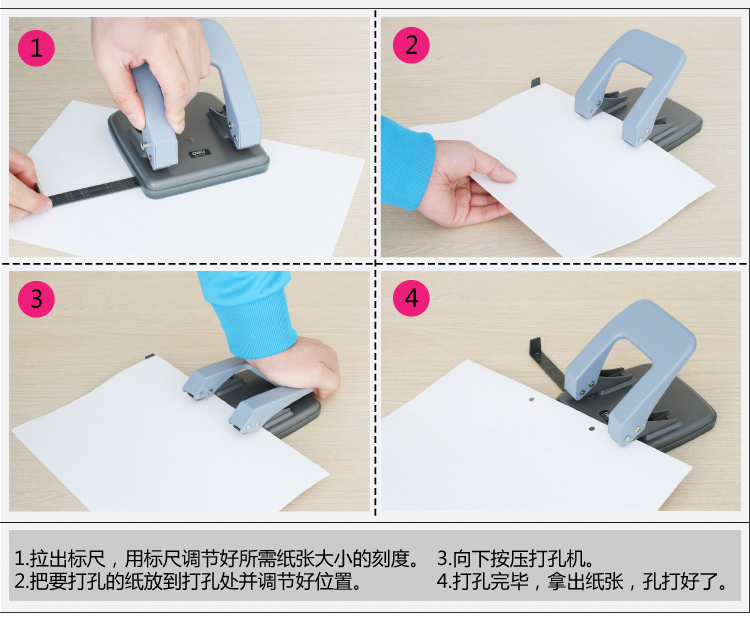 1

2

3

4

1.拉出标尺，用标尺调节好所需纸张大小的刻度。
2.把要打孔的纸放到打孔处并调节好位置。

3.向下按压打孔机。
4.打孔完毕，拿出纸张，孔打好了。