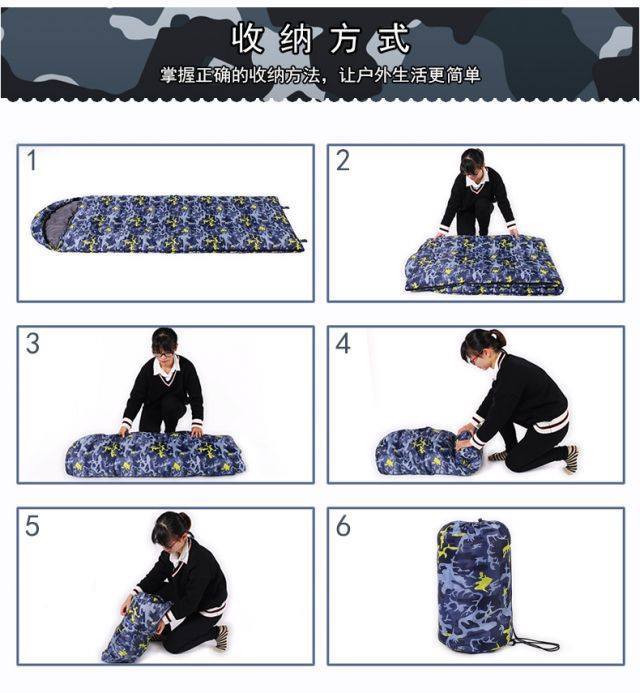 收纳方式

掌握正确的收纳方法，让户外生活更简单

1

2

3

4

5

6