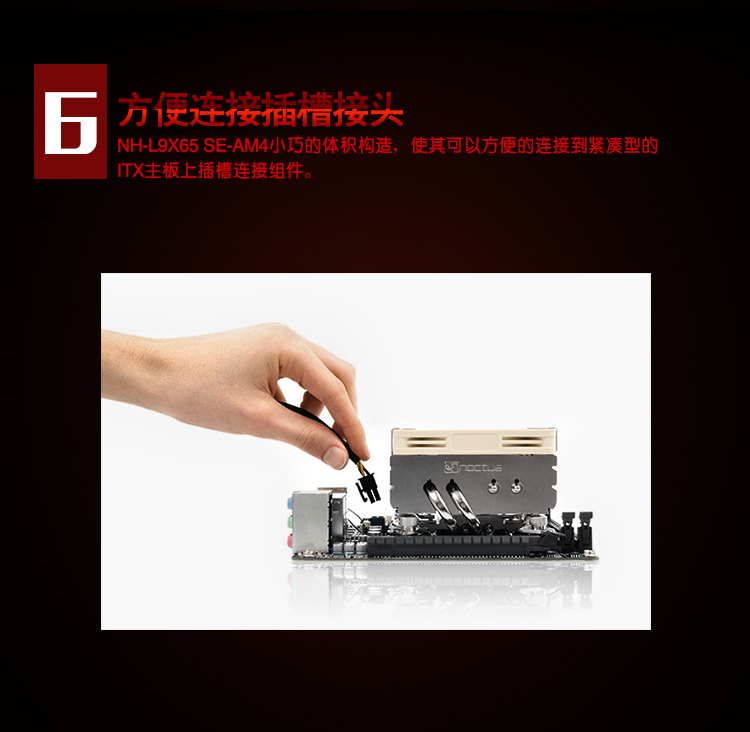 6

方便连接插槽接头

NH-L9X65 SE-AM4小巧的体积构造，使其可以方便的连接到紧凑型的ITX主板上插槽连接组件。

noctua