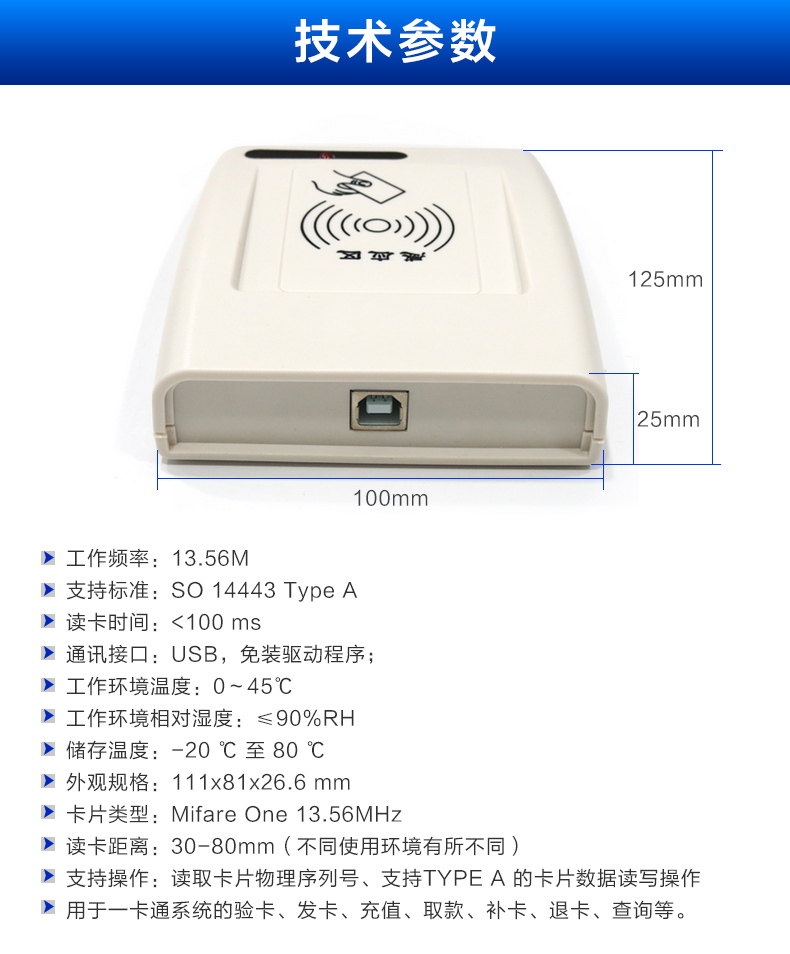 技术参数

感应区

125mm

25mm

100mm

工作频率：13.56M
支持标准：SO 14443 Type A
读卡时间：<100 ms
通讯接口：USB，免装驱动程序；
工作环境温度：0～45℃
工作环境相对湿度：≤90%RH
储存温度：-20 ℃ 至 80 ℃
外观规格：111x81x26.6 mm
卡片类型：Mifare One 13.56MHz
读卡距离：30-80mm（不同使用环境有所不同）
支持操作：读取卡片物理序列号、支持TYPE A 的卡片数据读写操作
用于一卡通系统的验卡、发卡、充值、取款、补卡、退卡、查询等。