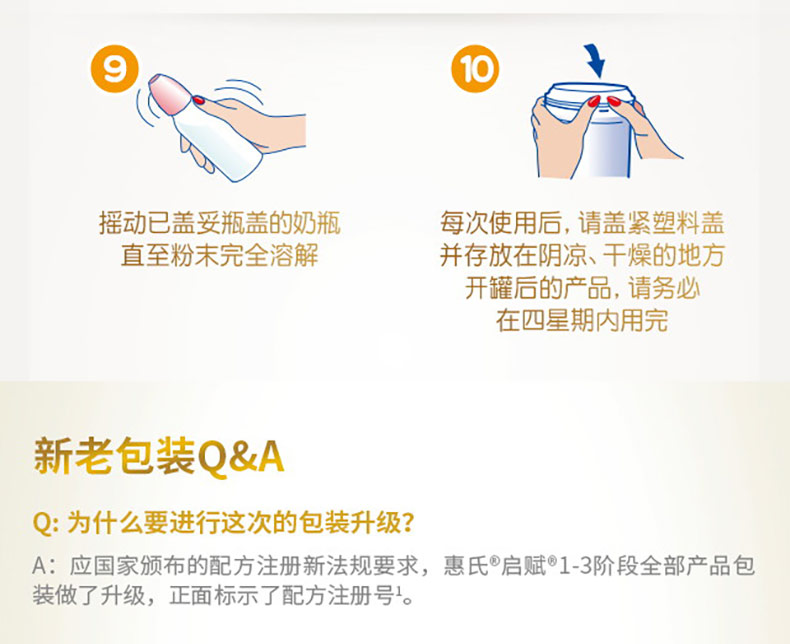 9

摇动已盖妥瓶盖的奶瓶
直至粉末完全溶解

10

每次使用后，请盖紧塑料盖
并存放在阴凉、干燥的地方
开罐后的产品，请务必
在四星期内用完

新老包装Q&A

Q: 为什么要进行这次的包装升级？

A：应国家颁布的配方注册新法规要求，惠氏®启赋®1-3阶段全部产品包装做了升级，正面标示了配方注册号$^1$。