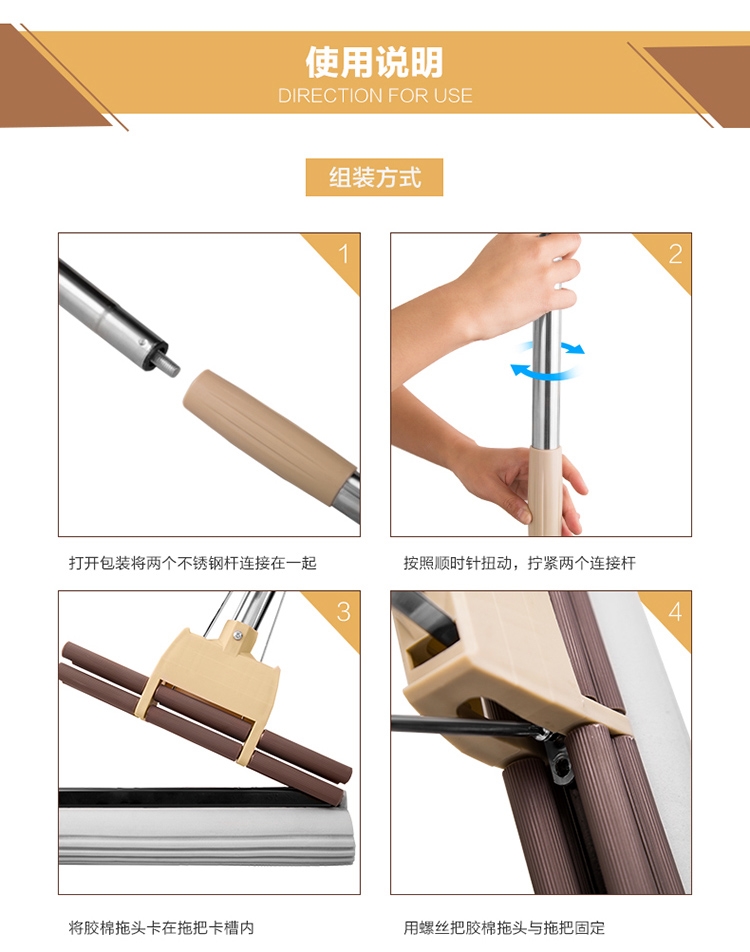 使用说明
DIRECTION FOR USE

组装方式

1

打开包装将两个不锈钢杆连接在一起

2

按照顺时针扭动，拧紧两个连接杆

3

将胶棉拖头卡在拖把卡槽内

4

用螺丝把胶棉拖头与拖把固定