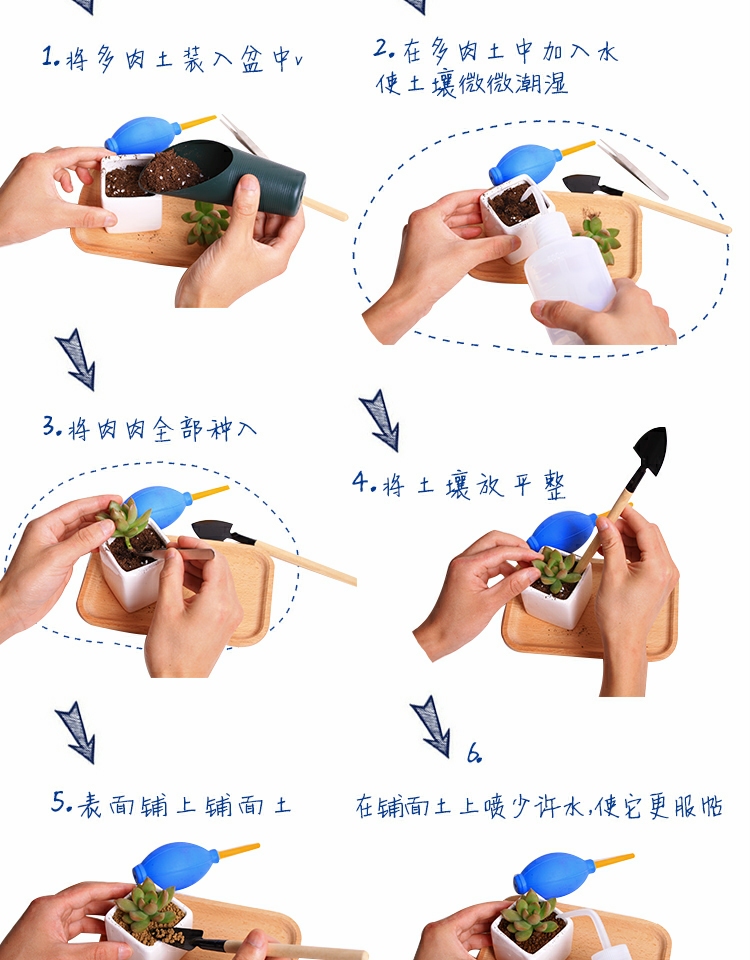 1.将多肉土装入盆中

2.在多肉土中加入水使土壤微微潮湿

3.将肉肉全部种入

4.将土壤放平整

5.表面铺上铺面土

6.

在铺面土上喷少许水,使它更服帖