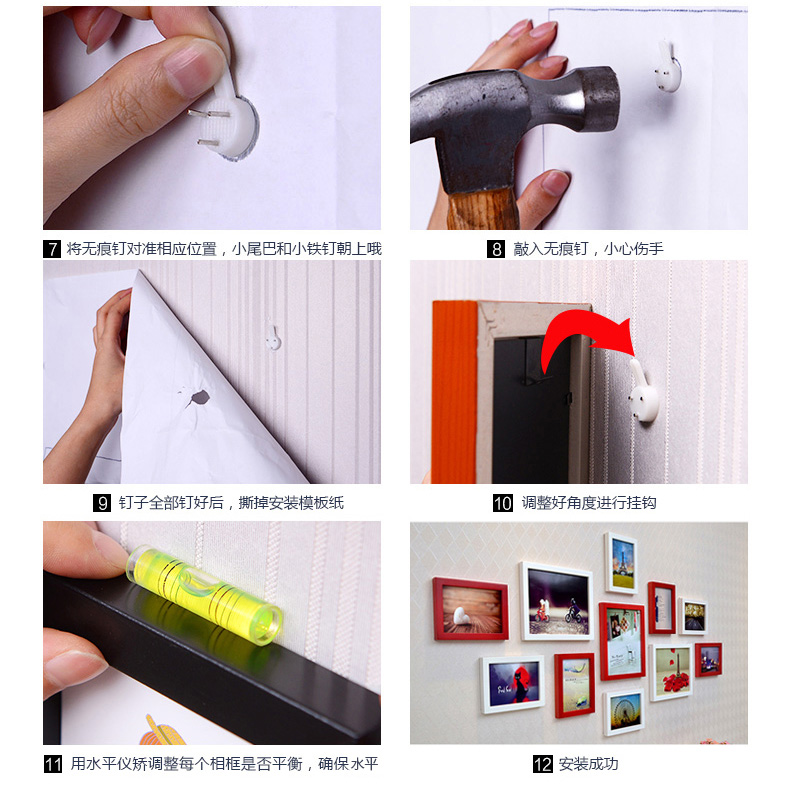 7 将无痕钉对准相应位置，小尾巴和小铁钉朝上哦

8 敲入无痕钉，小心伤手

9 钉子全部钉好后，撕掉安装模板纸

10 调整好角度进行挂钩

11 用水平仪矫调整每个相框是否平衡，确保水平

12 安装成功