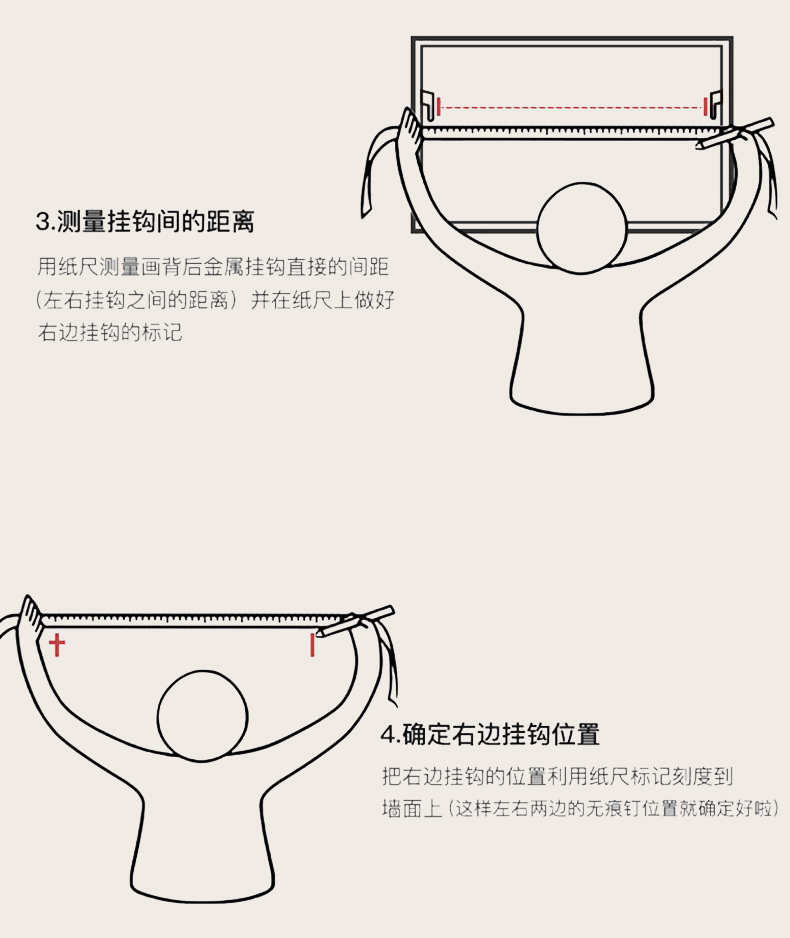 3.测量挂钩间的距离

用纸尺测量画背后金属挂钩直接的间距（左右挂钩之间的距离）并在纸尺上做好右边挂钩的标记

4.确定右边挂钩位置

把右边挂钩的位置利用纸尺标记刻度到墙面上（这样左右两边的无痕钉位置就确定好啦）