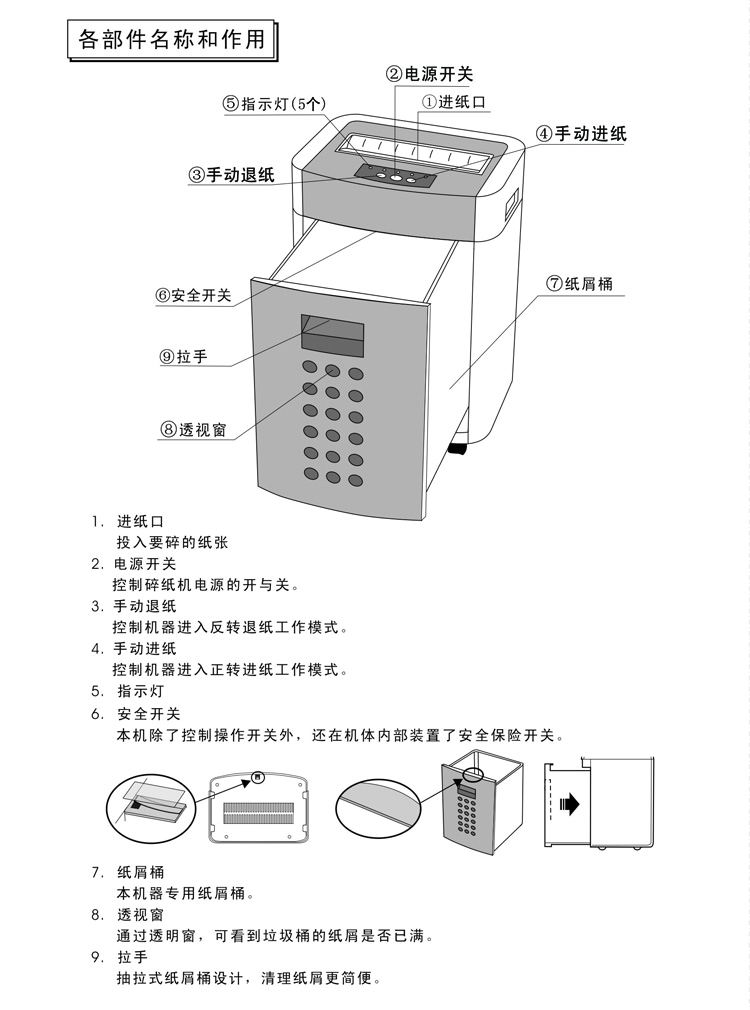 各部件名称和作用

②电源开关
⑤指示灯(5个)
①进纸口
④手动进纸
③手动退纸
⑥安全开关
⑦纸屑桶
⑨拉手
⑧透视窗

1. 进纸口
投入要碎的纸张
2. 电源开关
控制碎纸机电源的开与关。
3. 手动退纸
控制机器进入反转退纸工作模式。
4. 手动进纸
控制机器进入正转进纸工作模式。
5. 指示灯
6. 安全开关
本机除了控制操作开关外，还在机体内部装置了安全保险开关。

7. 纸屑桶
本机器专用纸屑桶。
8. 透视窗
通过透明窗，可看到垃圾桶的纸屑是否已满。
9. 拉手
抽拉式纸屑桶设计，清理纸屑更简便。