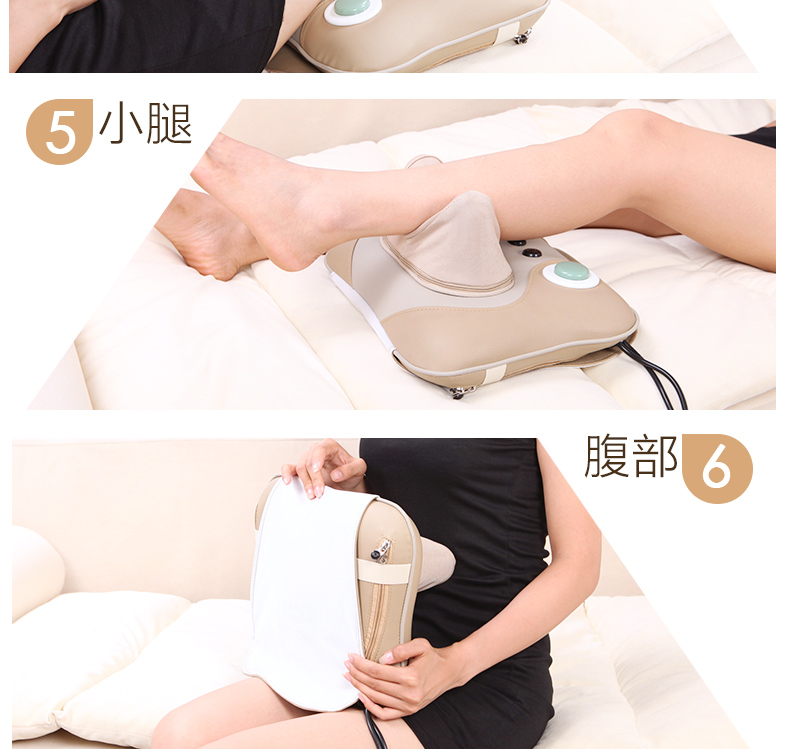 5 小腿

腹部 6