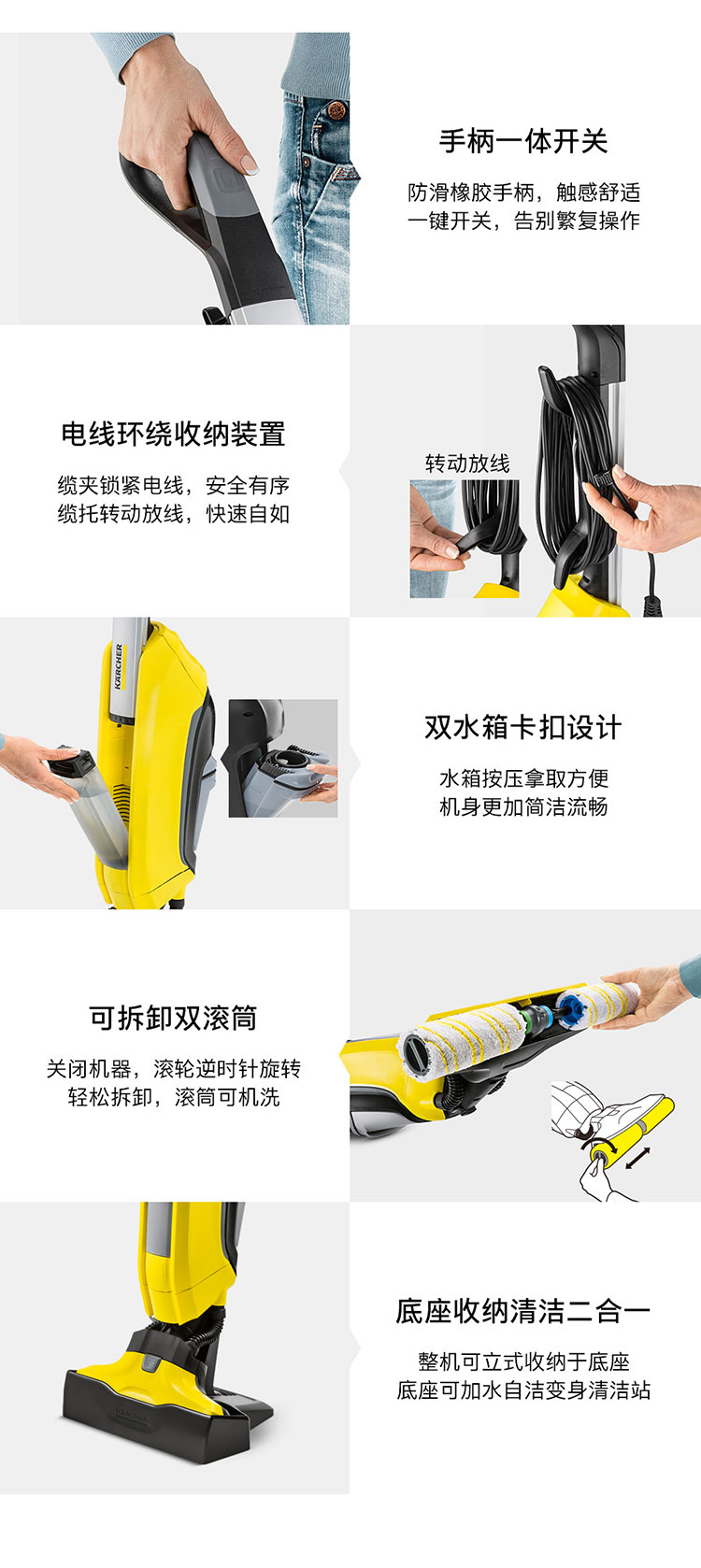 手柄一体开关

防滑橡胶手柄，触感舒适
一键开关，告别繁复操作

电线环绕收纳装置

缆夹锁紧电线，安全有序
缆托转动放线，快速自如

转动放线

KÄRCHER

双水箱卡扣设计

水箱按压拿取方便
机身更加简洁流畅

可拆卸双滚筒

关闭机器，滚轮逆时针旋转
轻松拆卸，滚筒可机洗

KÄRCHER

底座收纳清洁二合一

整机可立式收纳于底座
底座可加水自洁变身清洁站