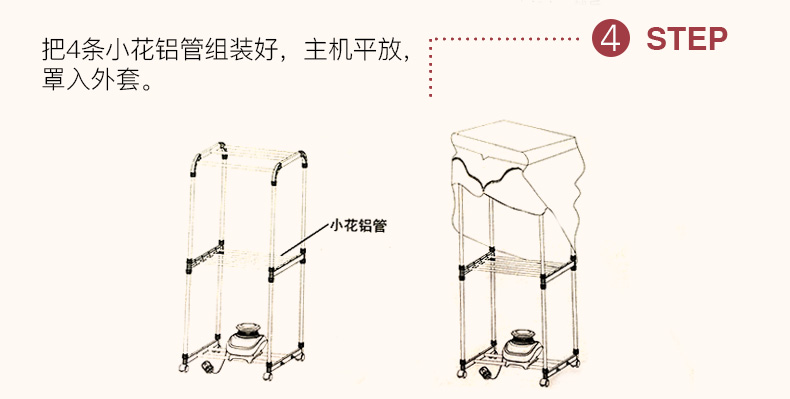 把4条小花铝管组装好，主机平放，罩入外套。

4 STEP

小花铝管