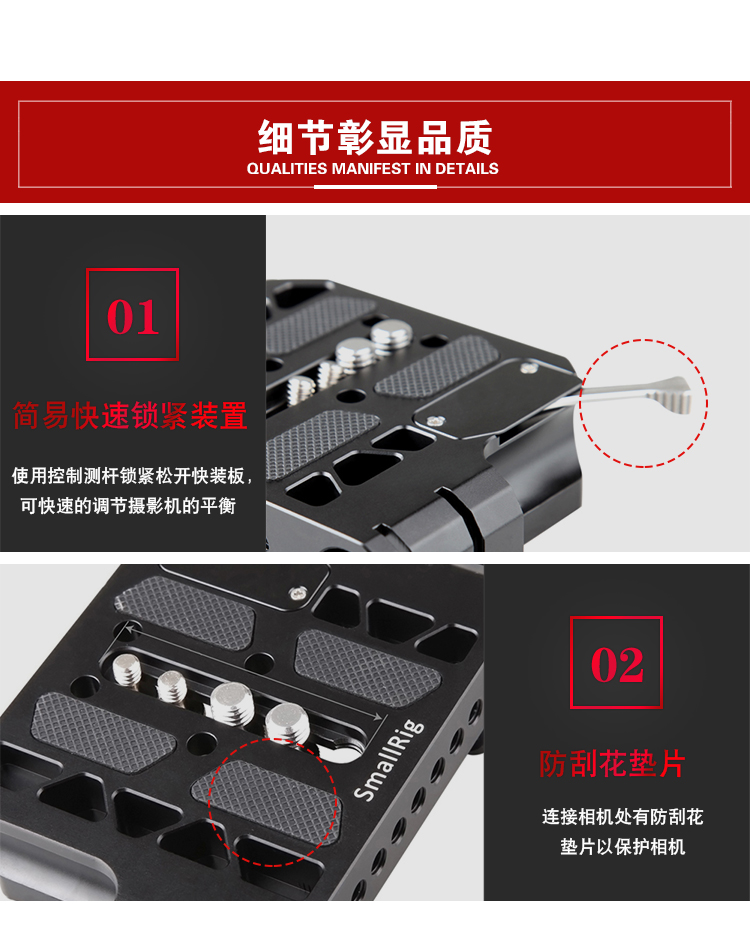 细节彰显品质
QUALITIES MANIFEST IN DETAILS

01

简易快速锁紧装置

使用控制测杆锁紧松开快装板，可快速的调节摄影机的平衡

SmallRig

02

防刮花垫片

连接相机处有防刮花垫片以保护相机