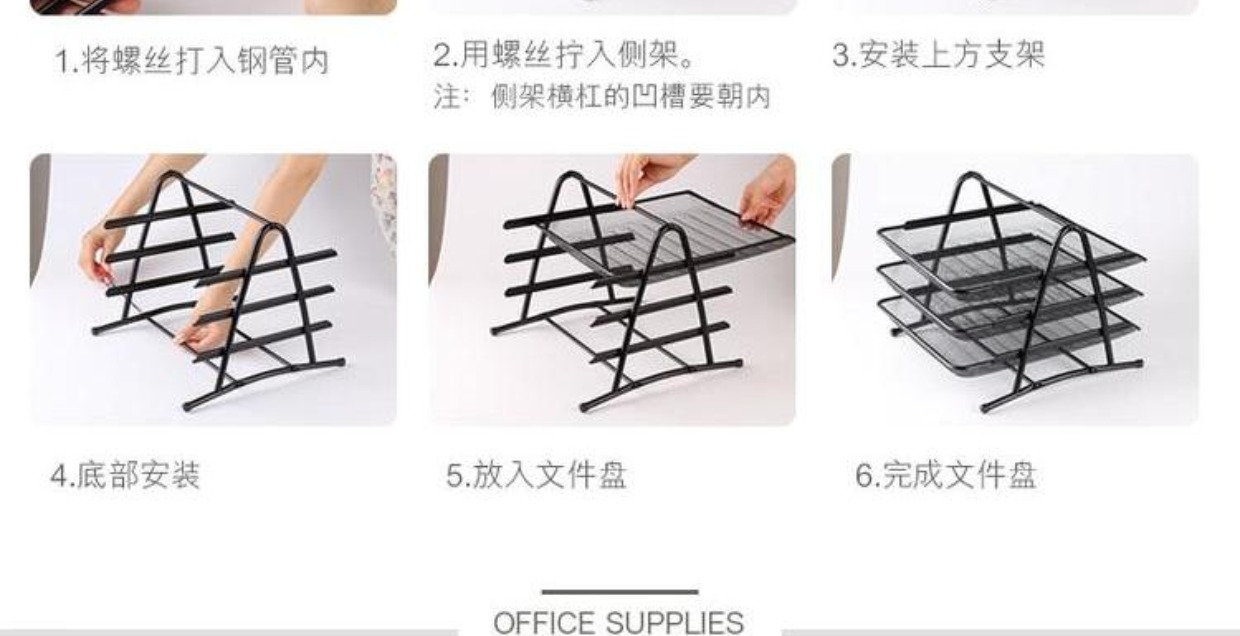 1.将螺丝打入钢管内

2.用螺丝拧入侧架。
注：侧架横杠的凹槽要朝内

3.安装上方支架

4.底部安装

5.放入文件盘

6.完成文件盘

OFFICE SUPPLIES