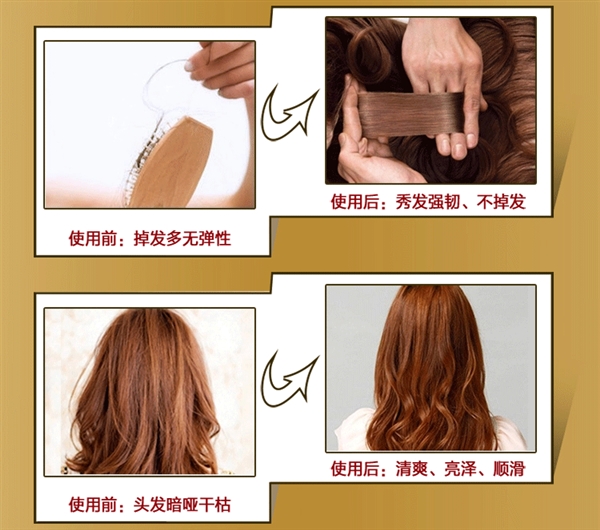 使用前：掉发多无弹性

使用后：秀发强韧、不掉发

使用前：头发暗哑干枯

使用后：清爽、亮泽、顺滑