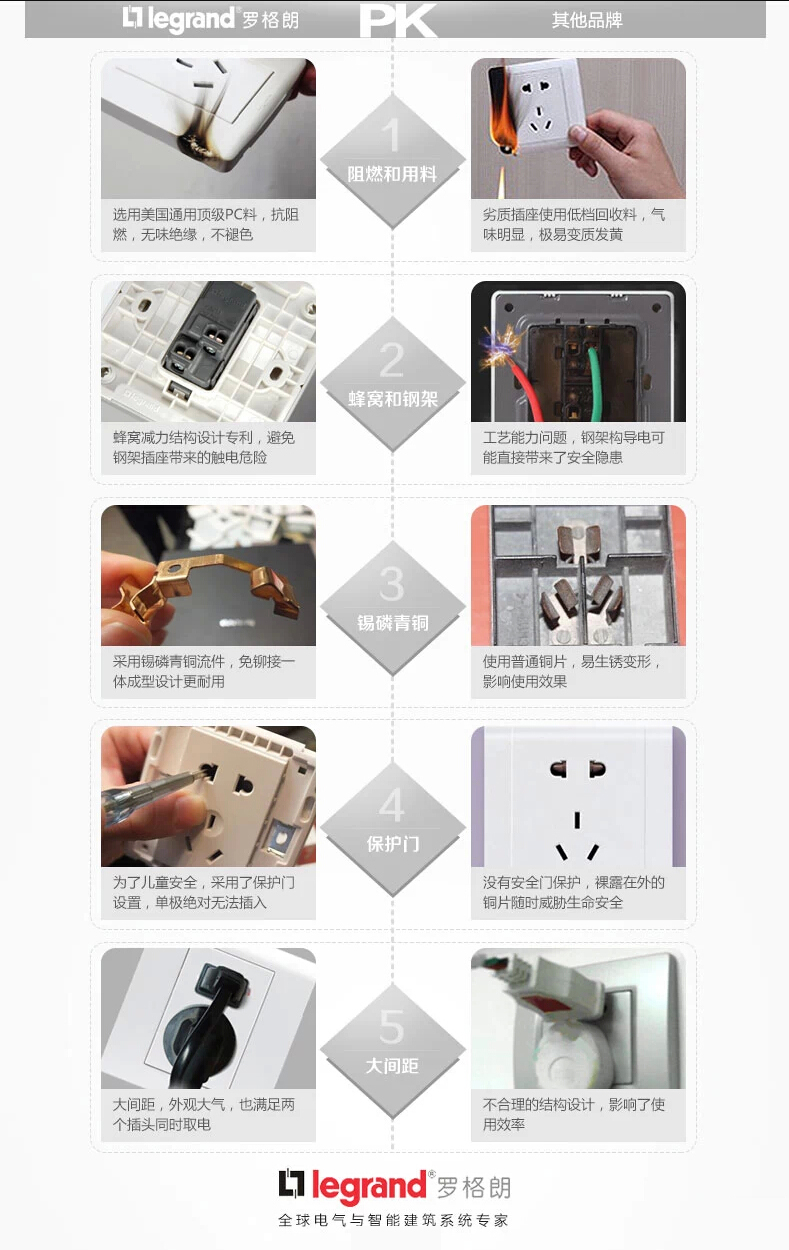 legrand® 罗格朗

PK

其他品牌

1
阻燃和用料

选用美国通用顶级PC料，抗阻燃，无味绝缘，不褪色

劣质插座使用低档回收料，气味明显，极易变质发黄

2
蜂窝和钢架

蜂窝减力结构设计专利，避免钢架插座带来的触电危险

工艺能力问题，钢架构导电可能直接带来了安全隐患

3
锡磷青铜

采用锡磷青铜流件，免铆接一体成型设计更耐用

使用普通铜片，易生锈变形，影响使用效果

4
保护门

为了儿童安全，采用了保护门设置，单极绝对无法插入

没有安全门保护，裸露在外的铜片随时威胁生命安全

5
大间距

大间距，外观大气，也满足两个插头同时取电

不合理的结构设计，影响了使用效率

legrand® 罗格朗
全球电气与智能建筑系统专家