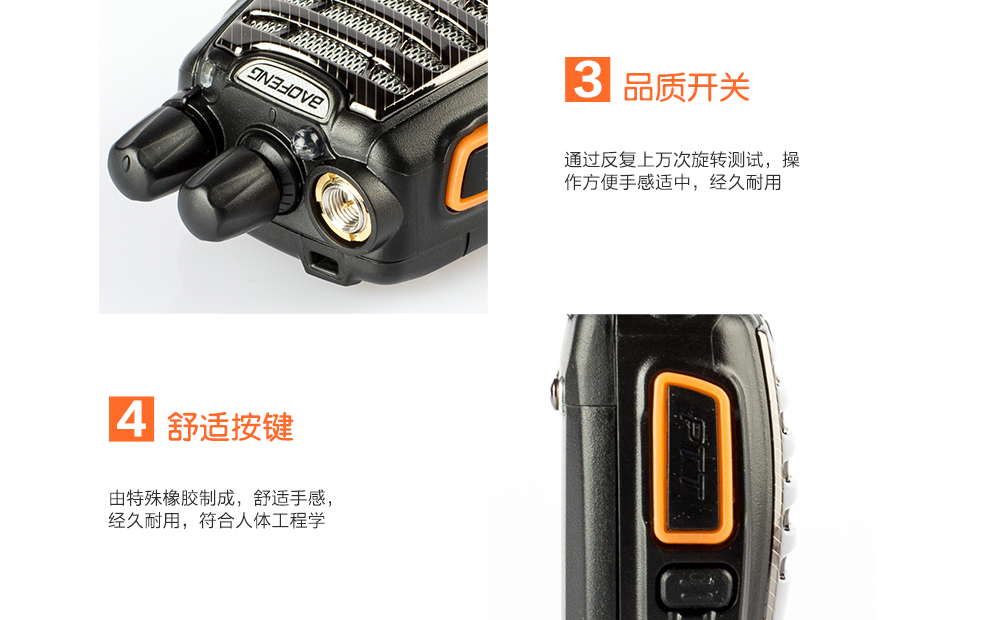 BAOFENG

3 品质开关

通过反复上万次旋转测试，操作方便手感适中，经久耐用

4 舒适按键

由特殊橡胶制成，舒适手感，经久耐用，符合人体工程学

PTT