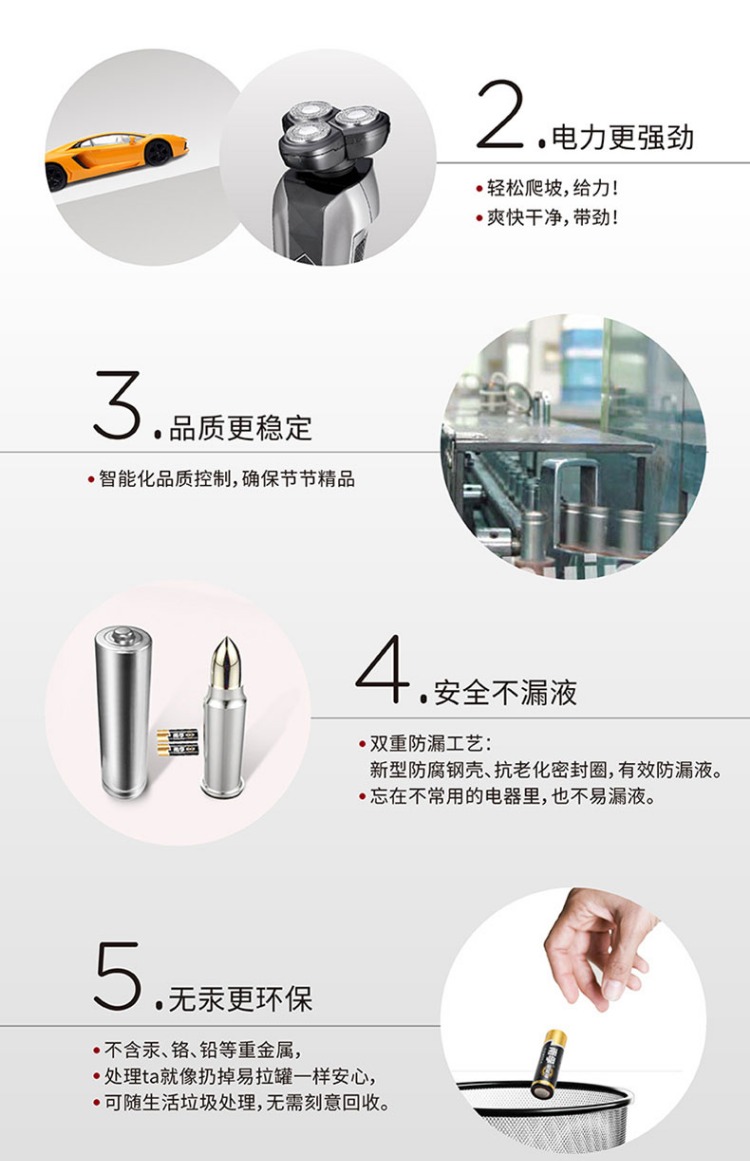 2.电力更强劲

• 轻松爬坡，给力！
• 爽快干净，带劲！

3.品质更稳定

• 智能化品质控制，确保节节精品

4.安全不漏液

• 双重防漏工艺：
新型防腐钢壳、抗老化密封圈，有效防漏液。
• 忘在不常用的电器里，也不易漏液。

5.无汞更环保

• 不含汞、铬、铅等重金属，
• 处理ta就像扔掉易拉罐一样安心，
• 可随生活垃圾处理，无需刻意回收。