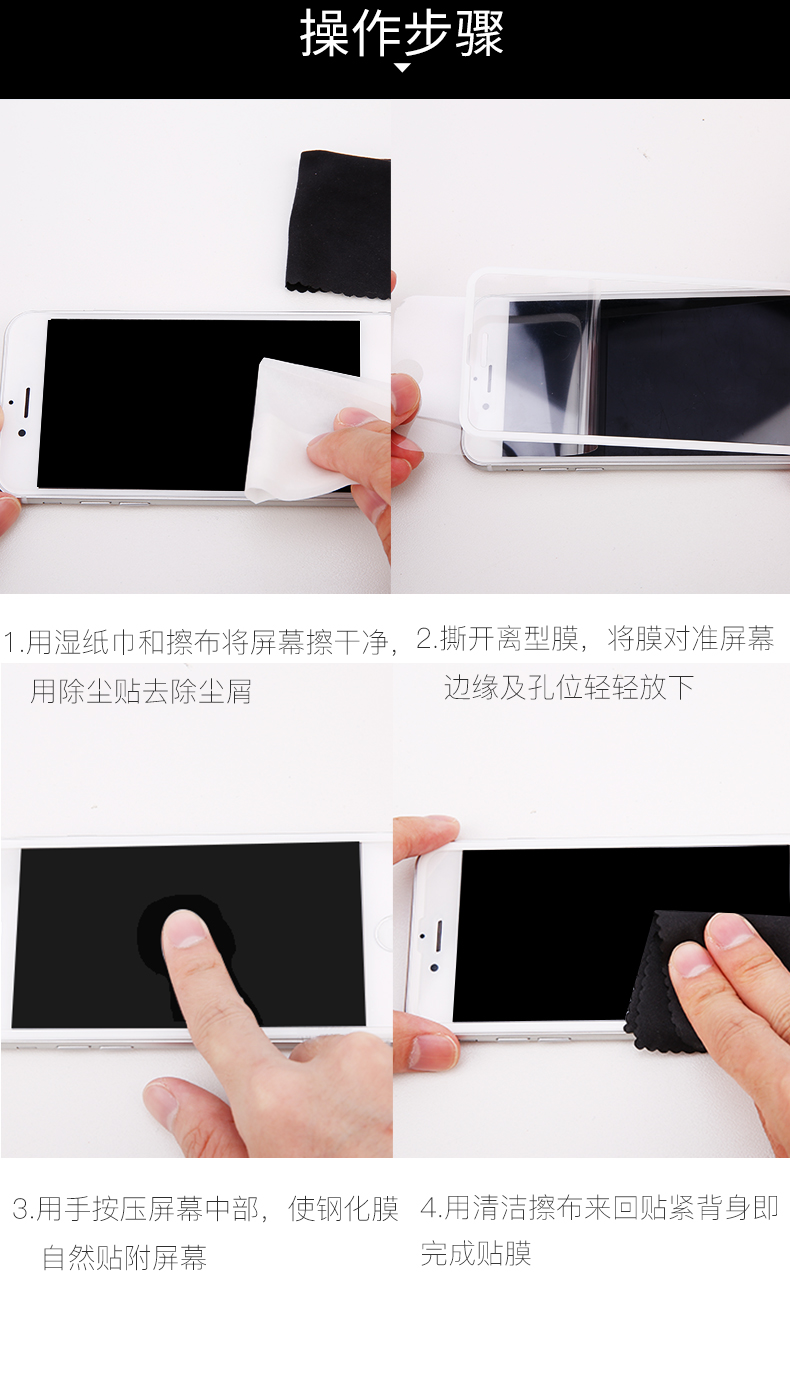 操作步骤

1.用湿纸巾和擦布将屏幕擦干净，用除尘贴去除尘屑

2.撕开离型膜，将膜对准屏幕边缘及孔位轻轻放下

3.用手按压屏幕中部，使钢化膜自然贴附屏幕

4.用清洁擦布来回贴紧背身即完成贴膜