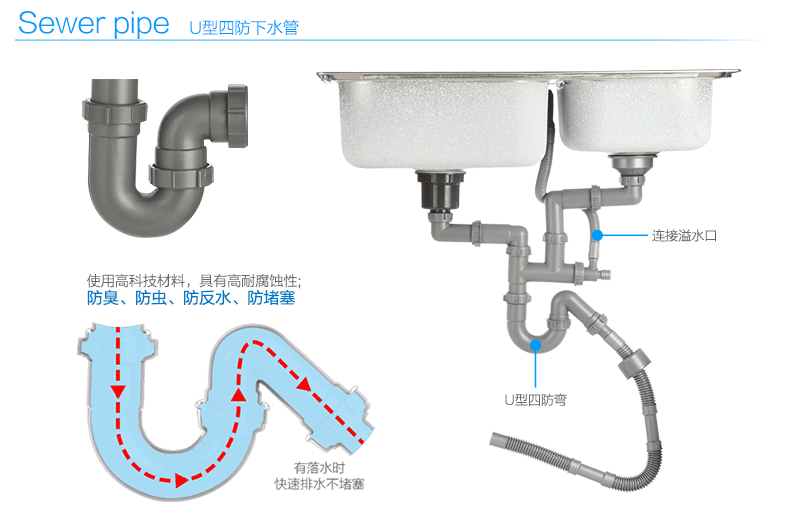 Sewer pipe U型四防下水管

使用高科技材料，具有高耐腐蚀性;
防臭、防虫、防反水、防堵塞

有落水时
快速排水不堵塞

连接溢水口

U型四防弯