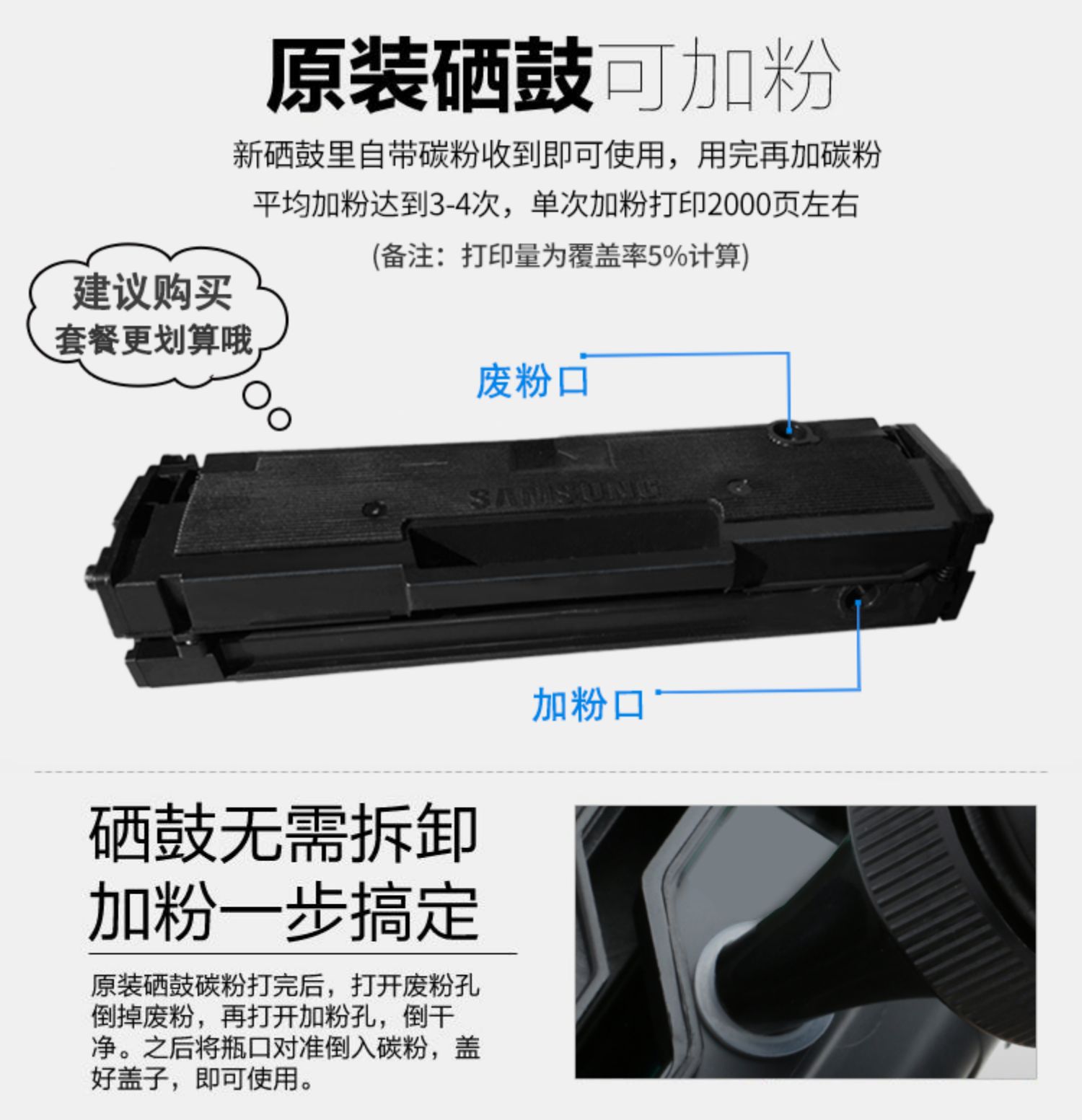 原装硒鼓可加粉

新硒鼓里自带碳粉收到即可使用，用完再加碳粉
平均加粉达到3-4次，单次加粉打印2000页左右
(备注：打印量为覆盖率5%计算)

建议购买
套餐更划算哦

废粉口

SAMSUNG

加粉口

硒鼓无需拆卸
加粉一步搞定

原装硒鼓碳粉打完后，打开废粉孔倒掉废粉，再打开加粉孔，倒干净。之后将瓶口对准倒入碳粉，盖好盖子，即可使用。