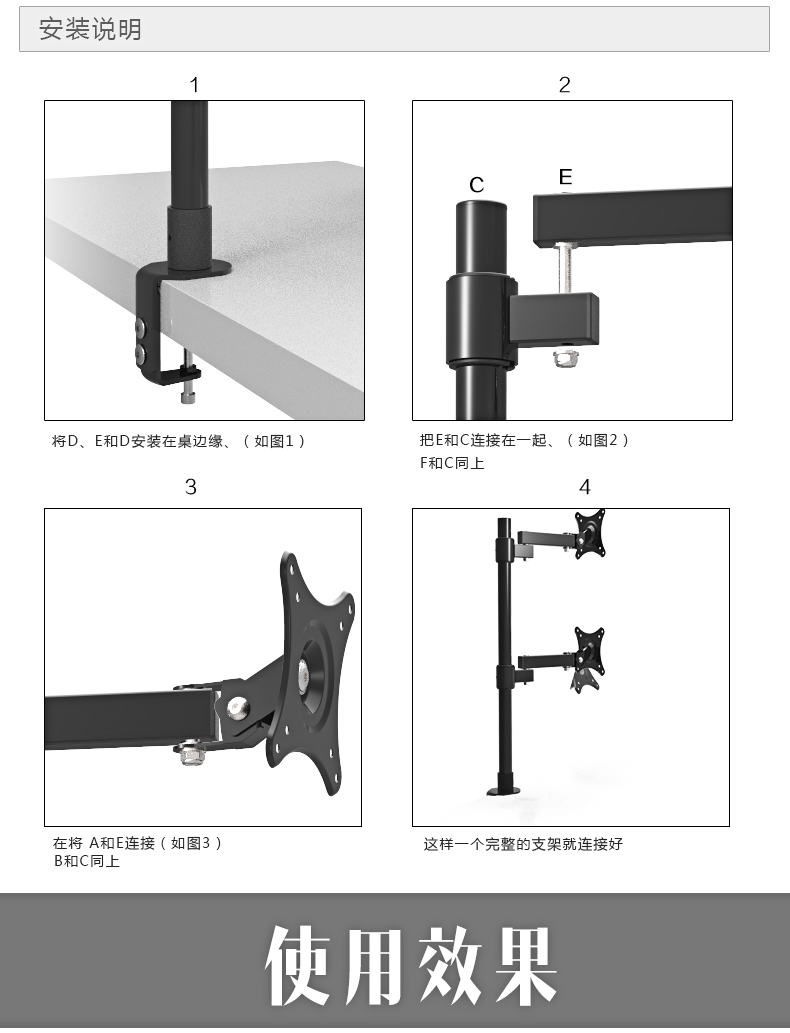 安装说明

1

将D、E和D安装在桌边缘、（如图1）

2

C

E

把E和C连接在一起、（如图2）
F和C同上

3

在将 A和E连接（如图3）
B和C同上

4

这样一个完整的支架就连接好

使用效果