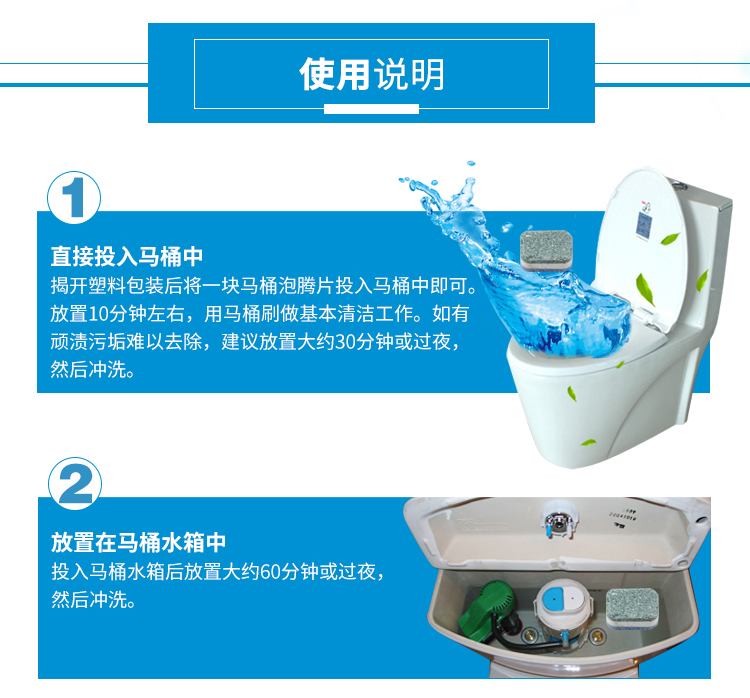 使用说明

1

直接投入马桶中

揭开塑料包装后将一块马桶泡腾片投入马桶中即可。放置10分钟左右，用马桶刷做基本清洁工作。如有顽渍污垢难以去除，建议放置大约30分钟或过夜，然后冲洗。

2

放置在马桶水箱中

投入马桶水箱后放置大约60分钟或过夜，然后冲洗。