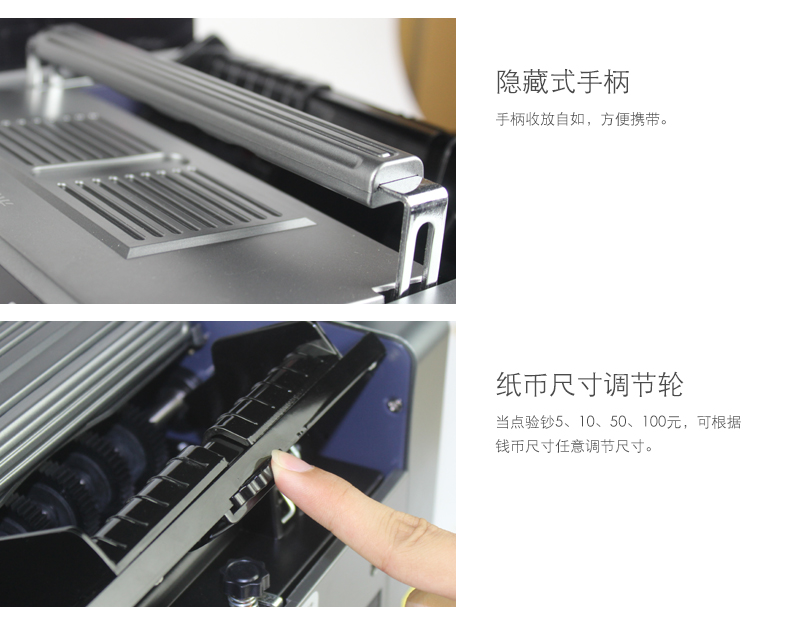 隐藏式手柄

手柄收放自如，方便携带。

纸币尺寸调节轮

当点验钞5、10、50、100元，可根据钱币尺寸任意调节尺寸。