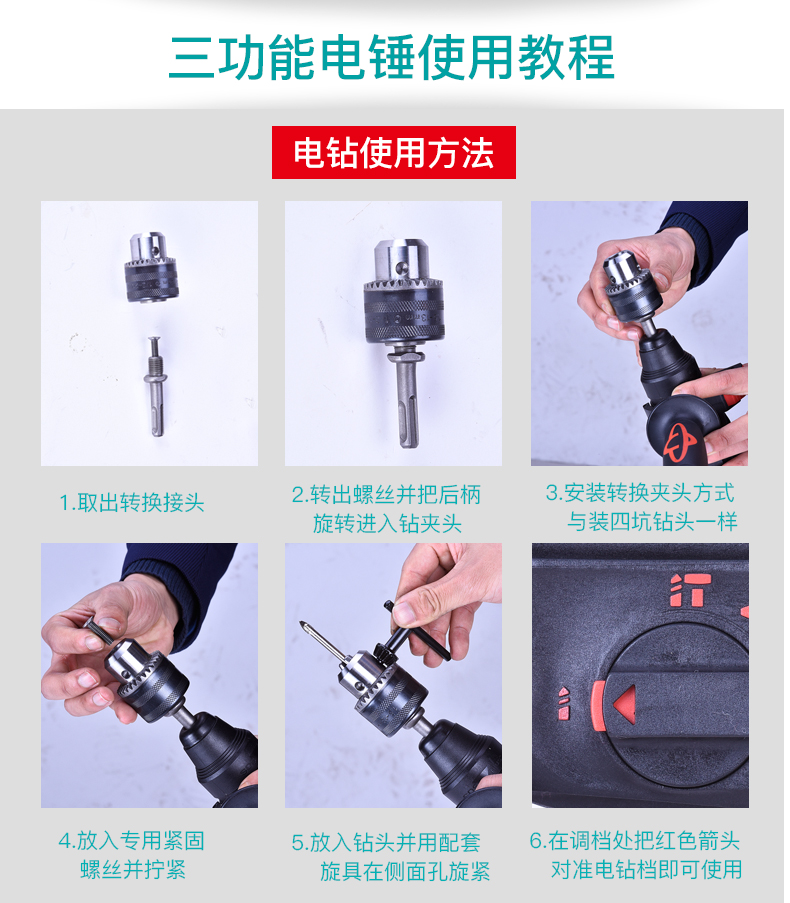 三功能电锤使用教程

电钻使用方法

1.取出转换接头

2.转出螺丝并把后柄旋转进入钻夹头

3.安装转换夹头方式与装四坑钻头一样

4.放入专用紧固螺丝并拧紧

5.放入钻头并用配套旋具在侧面孔旋紧

6.在调档处把红色箭头对准电钻档即可使用