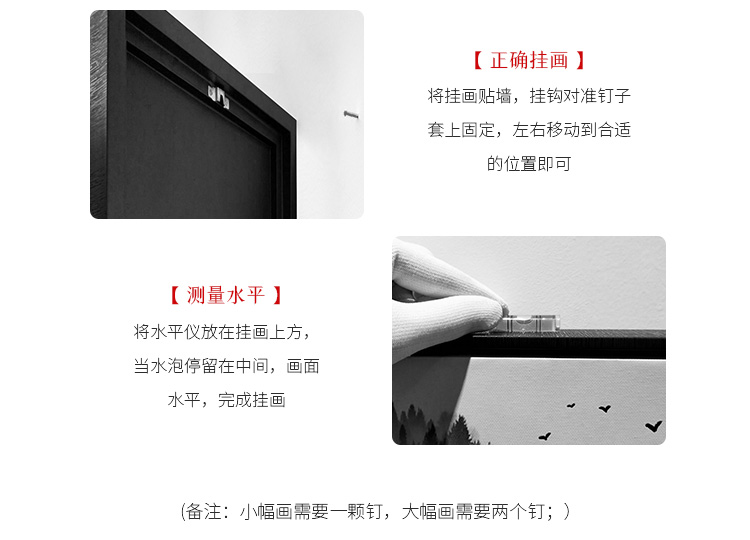 【 正确挂画 】

将挂画贴墙，挂钩对准钉子套上固定，左右移动到合适的位置即可

【 测量水平 】

将水平仪放在挂画上方，当水泡停留在中间，画面水平，完成挂画

（备注：小幅画需要一颗钉，大幅画需要两个钉；）