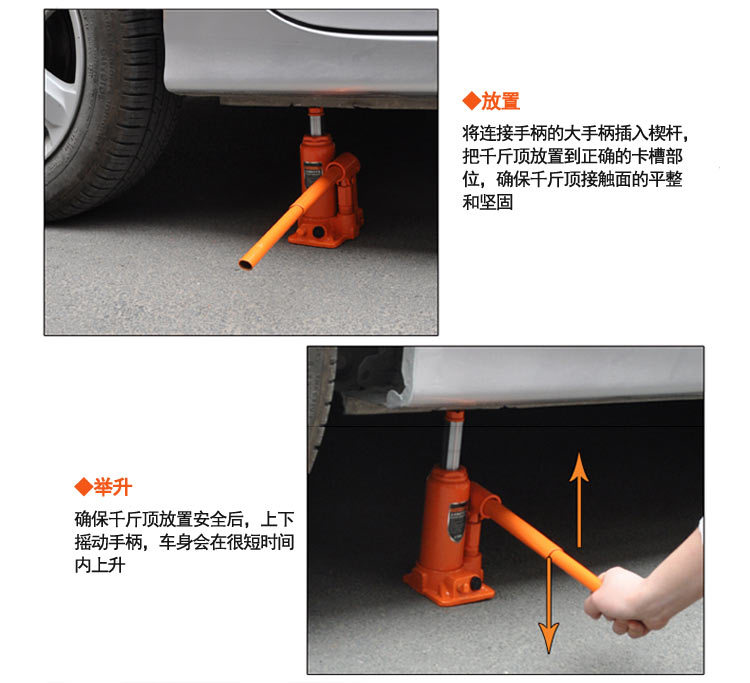 ◆放置

将连接手柄的大手柄插入楔杆，把千斤顶放置到正确的卡槽部位，确保千斤顶接触面的平整和坚固

◆举升

确保千斤顶放置安全后，上下摇动手柄，车身会在很短时间内上升