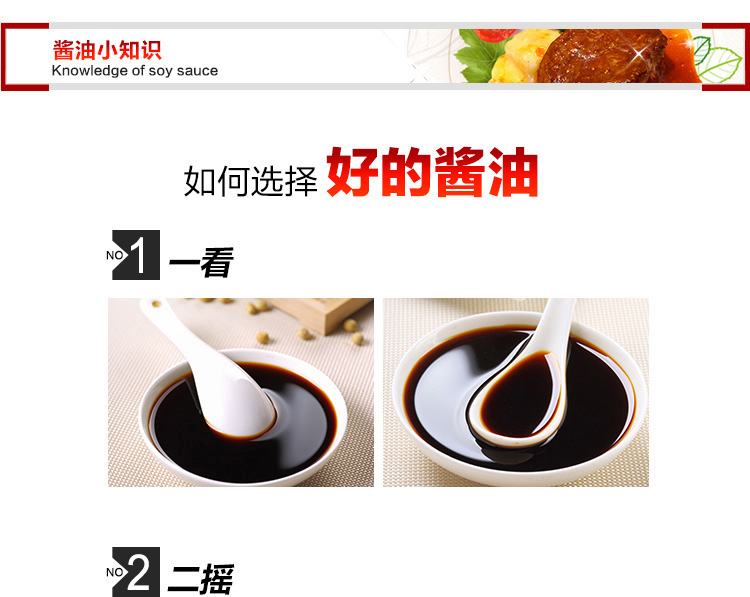 酱油小知识
Knowledge of soy sauce

如何选择 好的酱油

NO 1 一看

NO 2 二摇