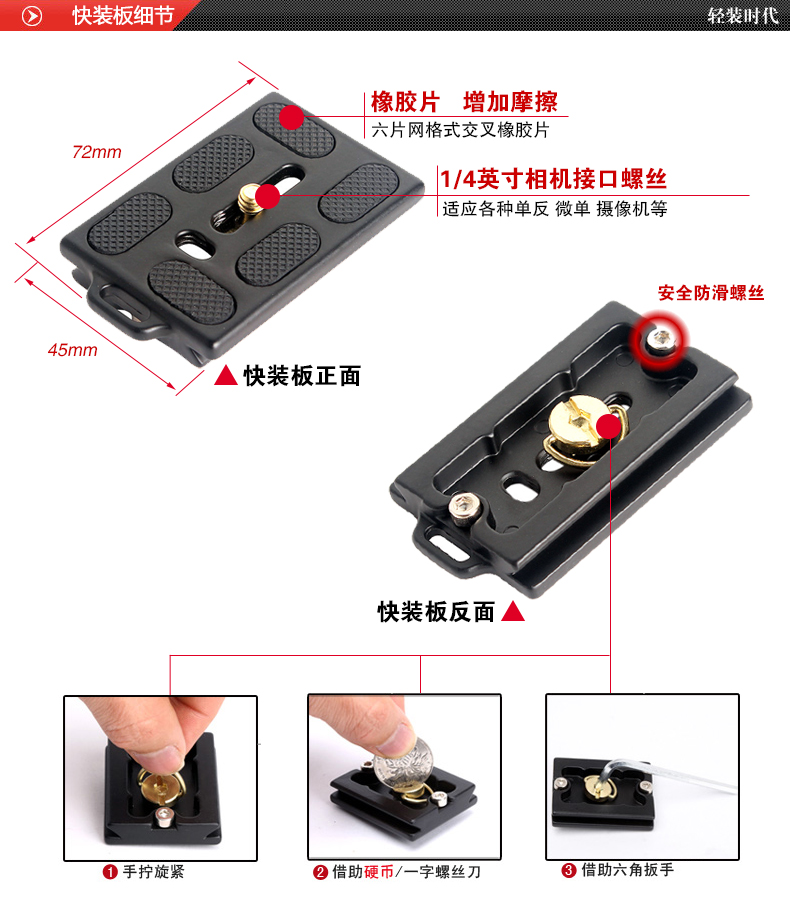 快装板细节

轻装时代

72mm

45mm

橡胶片 增加摩擦

六片网格式交叉橡胶片

1/4英寸相机接口螺丝

适应各种单反 微单 摄像机等

▲快装板正面

安全防滑螺丝

快装板反面▲

❶ 手拧旋紧

❷ 借助硬币/一字螺丝刀

❸ 借助六角扳手