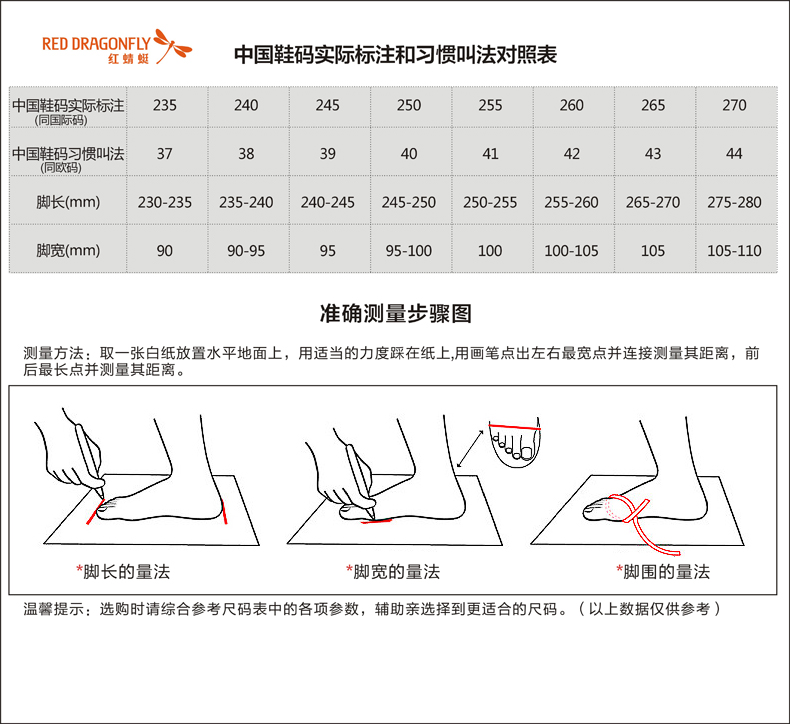 RED DRAGONFLY 红蜻蜓

中国鞋码实际标注和习惯叫法对照表

| 中国鞋码实际标注 (同国际码) | 235 | 240 | 245 | 250 | 255 | 260 | 265 | 270 |
|---|---|---|---|---|---|---|---|---|
| 中国鞋码习惯叫法 (同欧码) | 37 | 38 | 39 | 40 | 41 | 42 | 43 | 44 |
| 脚长(mm) | 230-235 | 235-240 | 240-245 | 245-250 | 250-255 | 255-260 | 265-270 | 275-280 |
| 脚宽(mm) | 90 | 90-95 | 95 | 95-100 | 100 | 100-105 | 105 | 105-110 |

准确测量步骤图

测量方法：取一张白纸放置水平地面上，用适当的力度踩在纸上,用画笔点出左右最宽点并连接测量其距离，前后最长点并测量其距离。

*脚长的量法

*脚宽的量法

*脚围的量法

温馨提示：选购时请综合参考尺码表中的各项参数，辅助亲选择到更适合的尺码。（以上数据仅供参考）