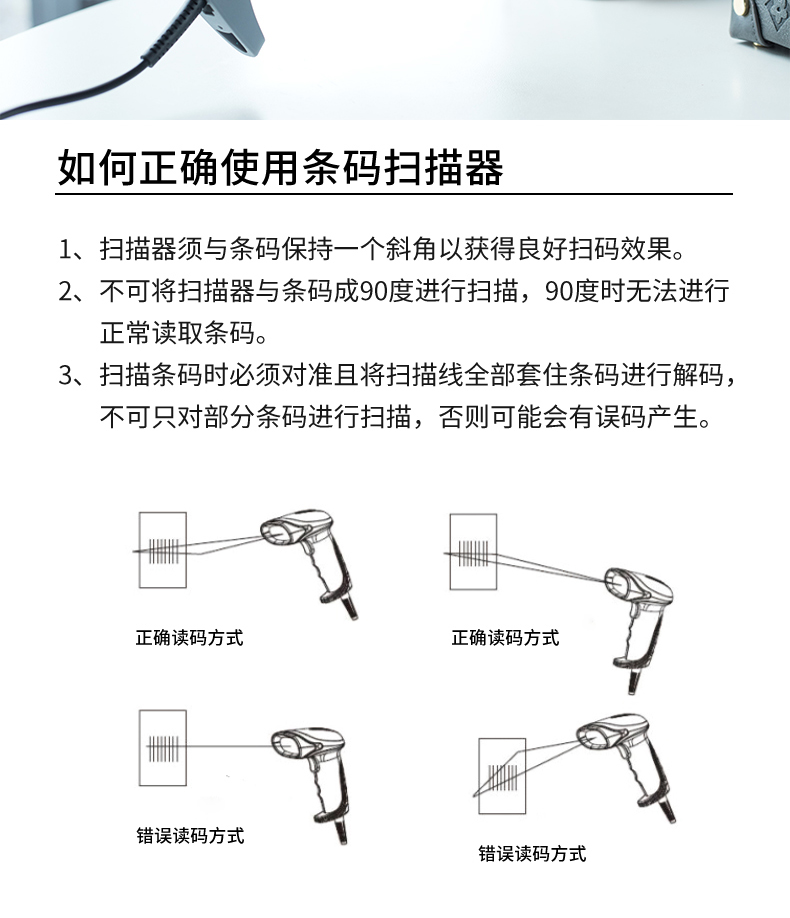 如何正确使用条码扫描器

1、扫描器须与条码保持一个斜角以获得良好扫码效果。

2、不可将扫描器与条码成90度进行扫描，90度时无法进行正常读取条码。

3、扫描条码时必须对准且将扫描线全部套住条码进行解码，不可只对部分条码进行扫描，否则可能会有误码产生。

正确读码方式

正确读码方式

错误读码方式

错误读码方式