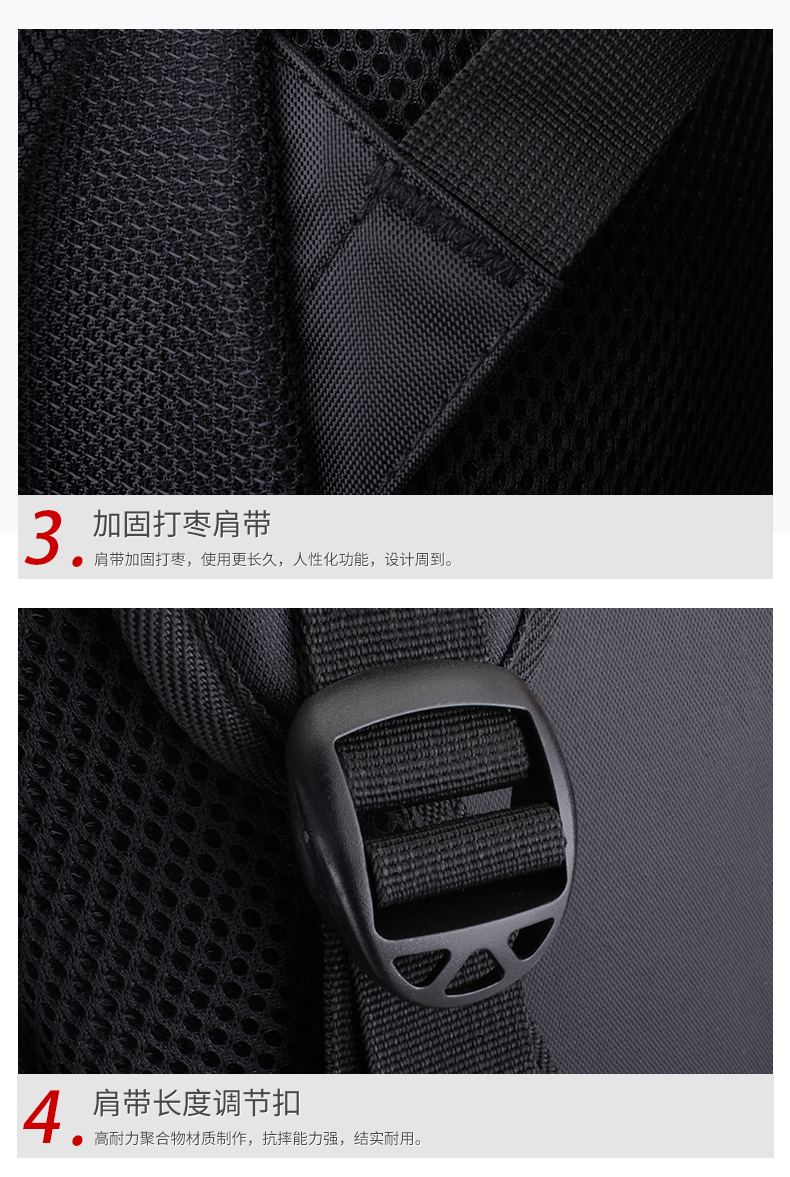 3. 加固打枣肩带

肩带加固打枣，使用更长久，人性化功能，设计周到。

4. 肩带长度调节扣

高耐力聚合物材质制作，抗摔能力强，结实耐用。