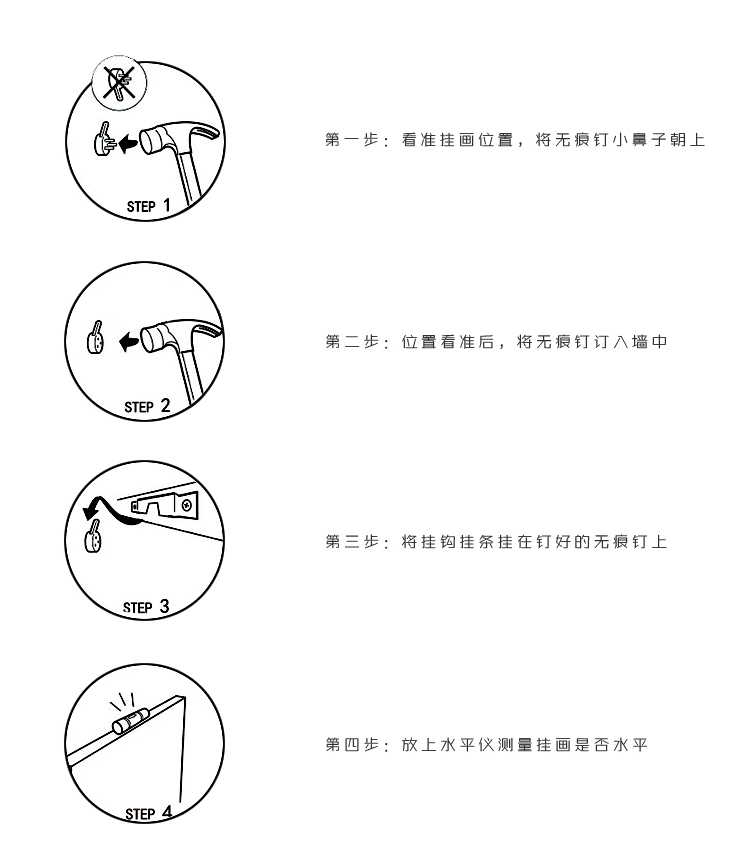 STEP 1

第一步：看准挂画位置，将无痕钉小鼻子朝上

STEP 2

第二步：位置看准后，将无痕钉订入墙中

STEP 3

第三步：将挂钩挂条挂在钉好的无痕钉上

STEP 4

第四步：放上水平仪测量挂画是否水平