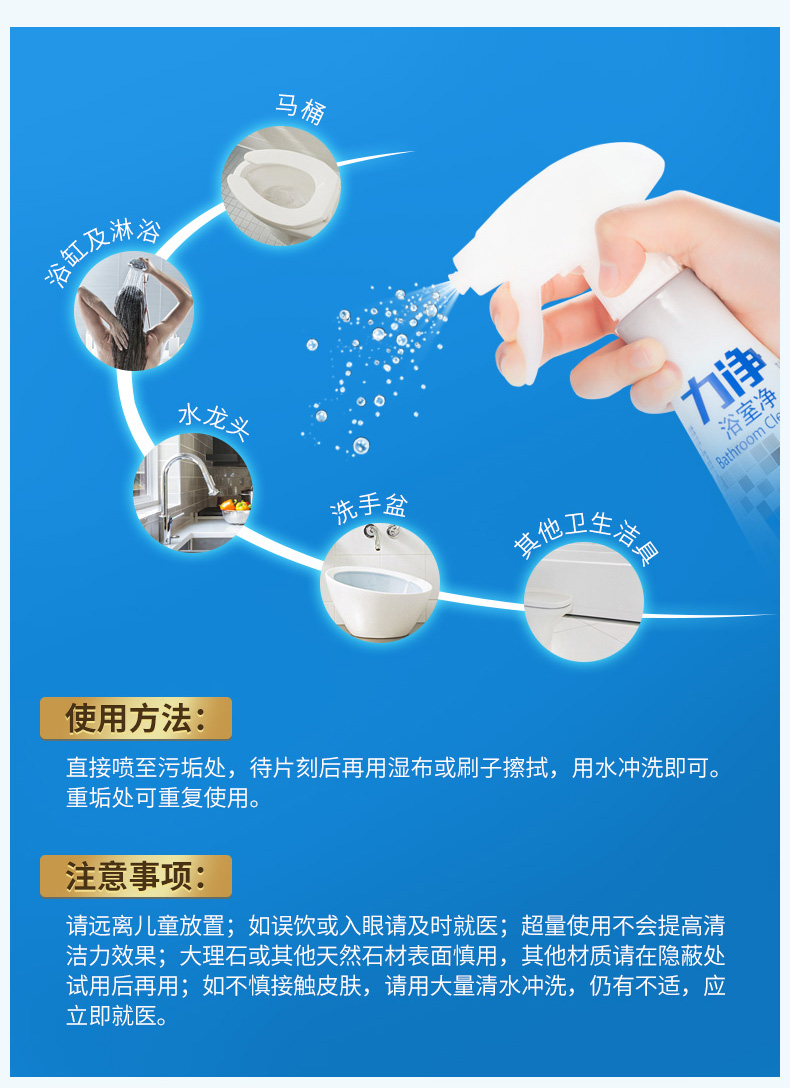 马桶

浴缸及淋浴

水龙头

洗手盆

其他卫生洁具

力净
浴室净
Bathroom Cle

使用方法：

直接喷至污垢处，待片刻后再用湿布或刷子擦拭，用水冲洗即可。重垢处可重复使用。

注意事项：

请远离儿童放置；如误饮或入眼请及时就医；超量使用不会提高清洁力效果；大理石或其他天然石材表面慎用，其他材质请在隐蔽处试用后再用；如不慎接触皮肤，请用大量清水冲洗，仍有不适，应立即就医。