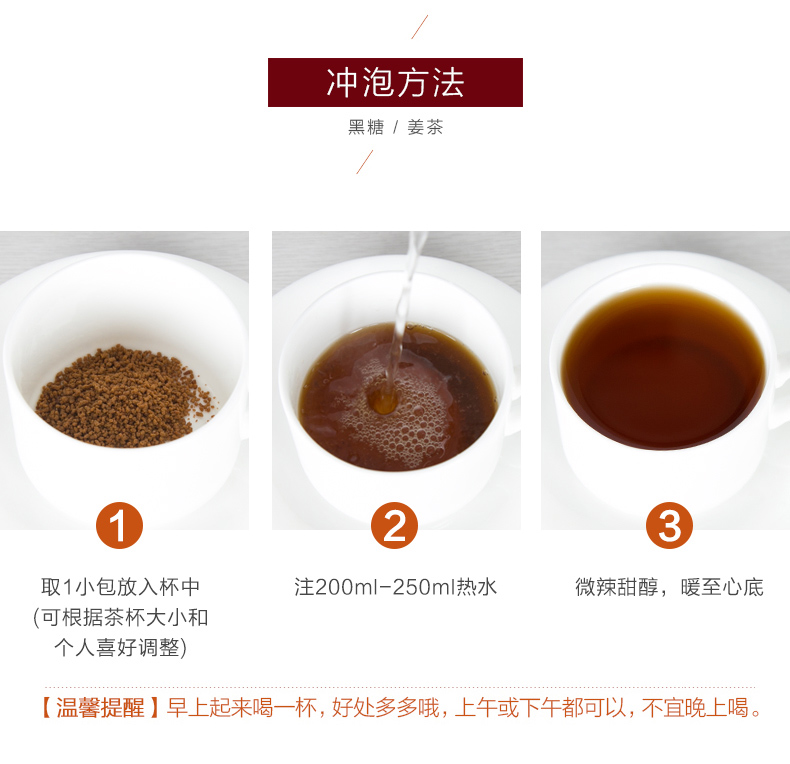 冲泡方法

黑糖 / 姜茶

1

取1小包放入杯中
(可根据茶杯大小和个人喜好调整)

2

注200ml-250ml热水

3

微辣甜醇，暖至心底

【温馨提醒】早上起来喝一杯，好处多多哦，上午或下午都可以，不宜晚上喝。