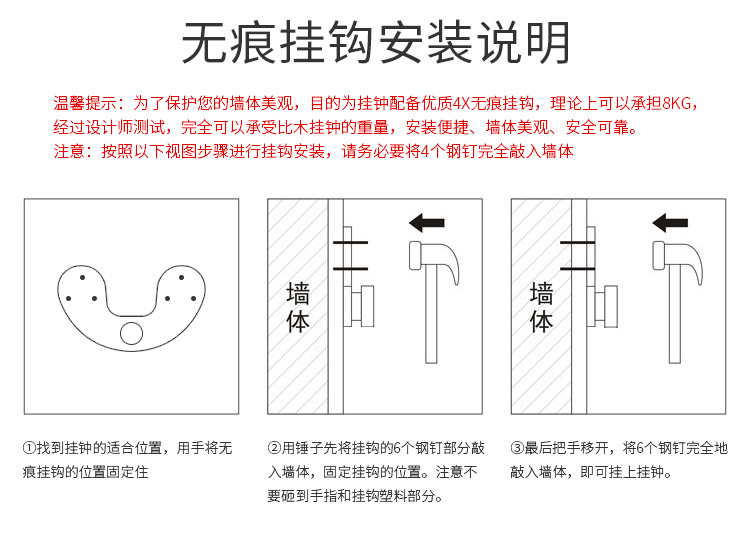 无痕挂钩安装说明

温馨提示：为了保护您的墙体美观，目的为挂钟配备优质4X无痕挂钩，理论上可以承担8KG，经过设计师测试，完全可以承受比木挂钟的重量，安装便捷、墙体美观、安全可靠。
注意：按照以下视图步骤进行挂钩安装，请务必要将4个钢钉完全敲入墙体

墙体

墙体

①找到挂钟的适合位置，用手将无痕挂钩的位置固定住

②用锤子先将挂钩的6个钢钉部分敲入墙体，固定挂钩的位置。注意不要砸到手指和挂钩塑料部分。

③最后把手移开，将6个钢钉完全地敲入墙体，即可挂上挂钟。