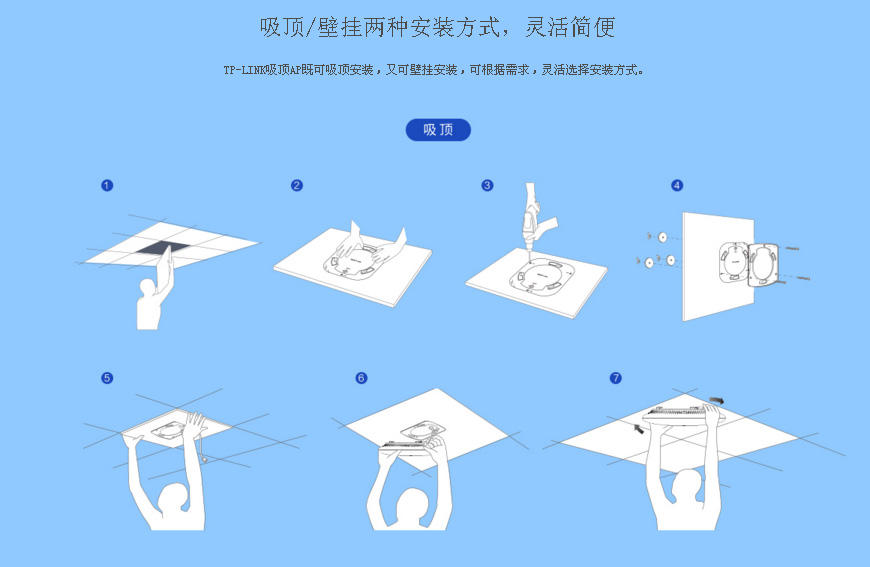 吸顶/壁挂两种安装方式，灵活简便

TP-LINK吸顶AP既可吸顶安装，又可壁挂安装，可根据需求，灵活选择安装方式。

吸顶

1

2

3

4

5

6

7