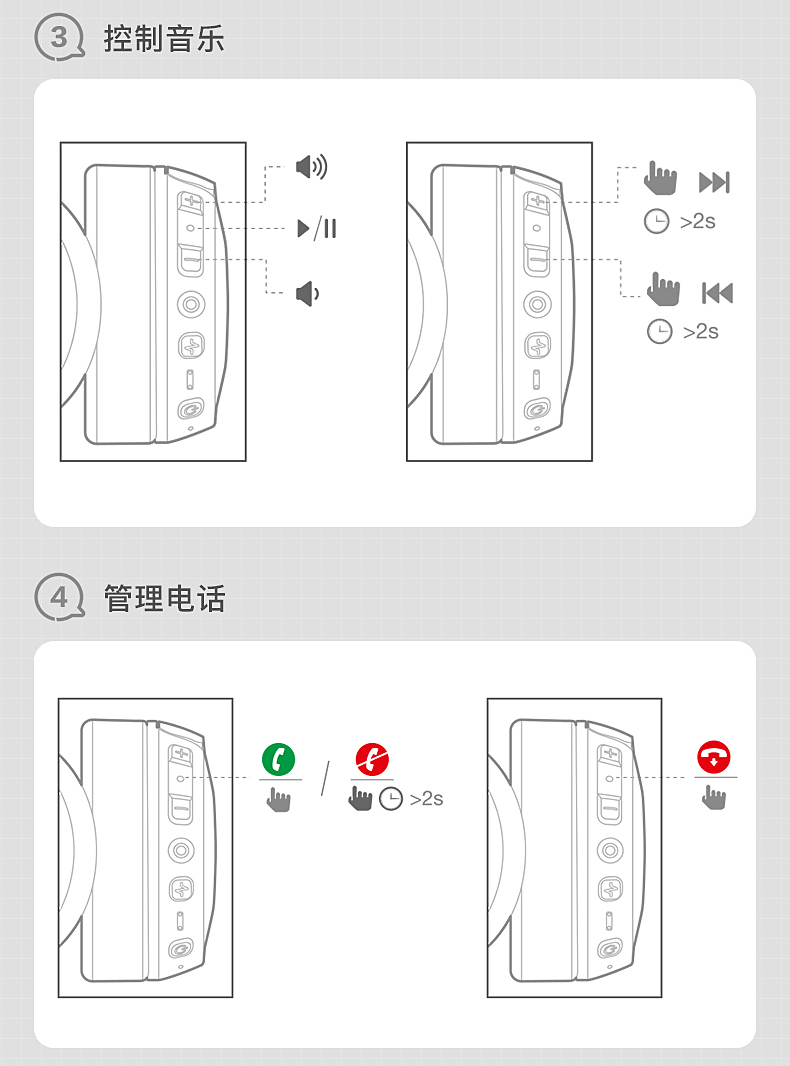 3 控制音乐

>2s

>2s

4 管理电话

/

>2s