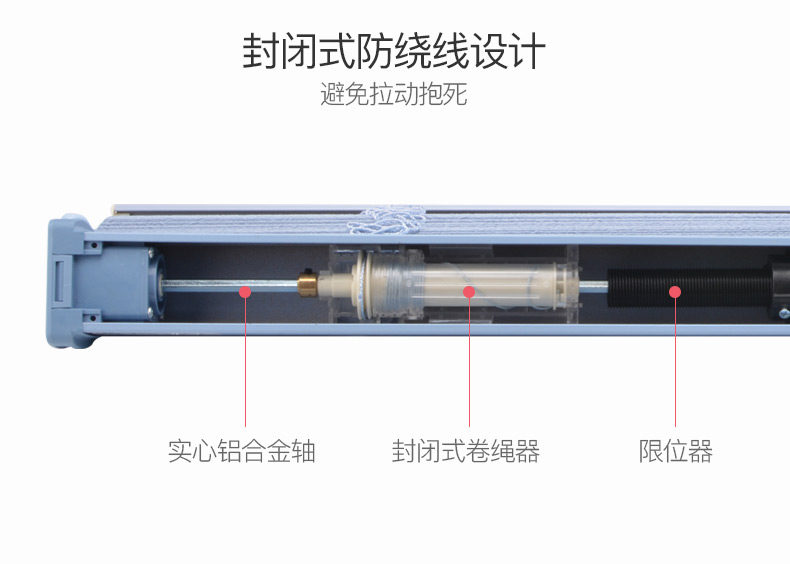 封闭式防绕线设计

避免拉动抱死

实心铝合金轴

封闭式卷绳器

限位器