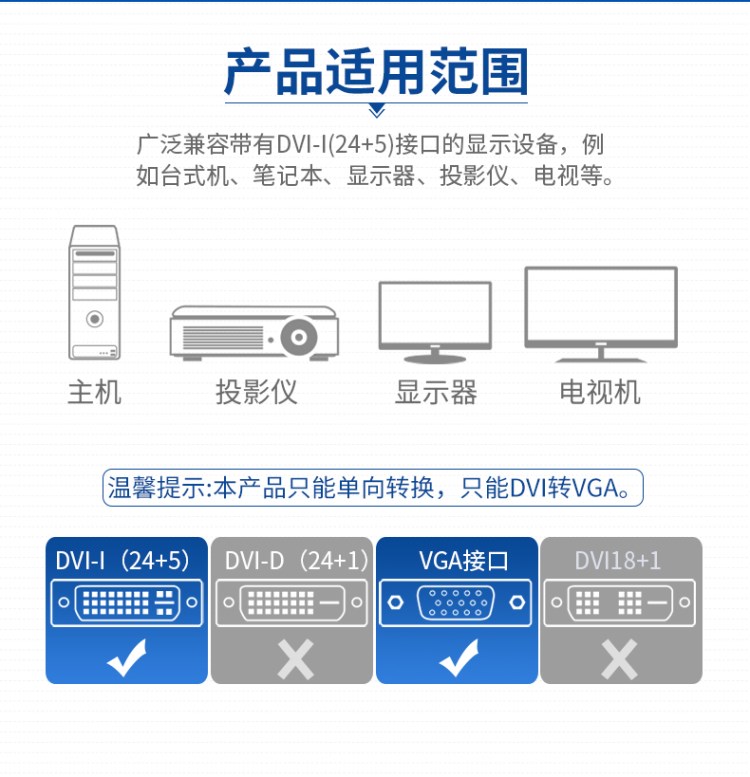 产品适用范围

广泛兼容带有DVI-I(24+5)接口的显示设备，例如台式机、笔记本、显示器、投影仪、电视等。

主机 投影仪 显示器 电视机

温馨提示:本产品只能单向转换，只能DVI转VGA。

DVI-I（24+5）
DVI-D（24+1）
VGA接口
DVI18+1