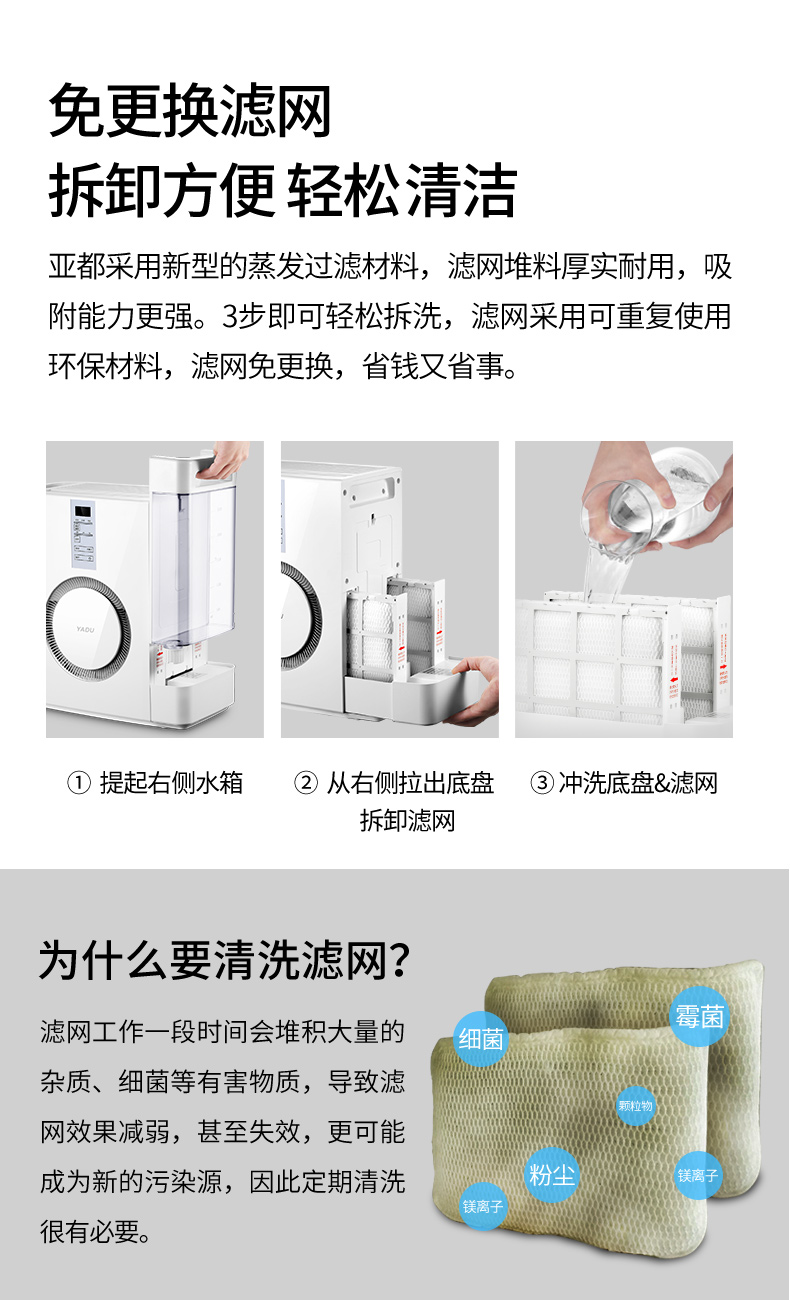 免更换滤网
拆卸方便 轻松清洁

亚都采用新型的蒸发过滤材料，滤网堆料厚实耐用，吸附能力更强。3步即可轻松拆洗，滤网采用可重复使用环保材料，滤网免更换，省钱又省事。

YADU

① 提起右侧水箱

② 从右侧拉出底盘拆卸滤网

③ 冲洗底盘&滤网

为什么要清洗滤网？

滤网工作一段时间会堆积大量的杂质、细菌等有害物质，导致滤网效果减弱，甚至失效，更可能成为新的污染源，因此定期清洗很有必要。

细菌
霉菌
颗粒物
粉尘
镁离子
镁离子