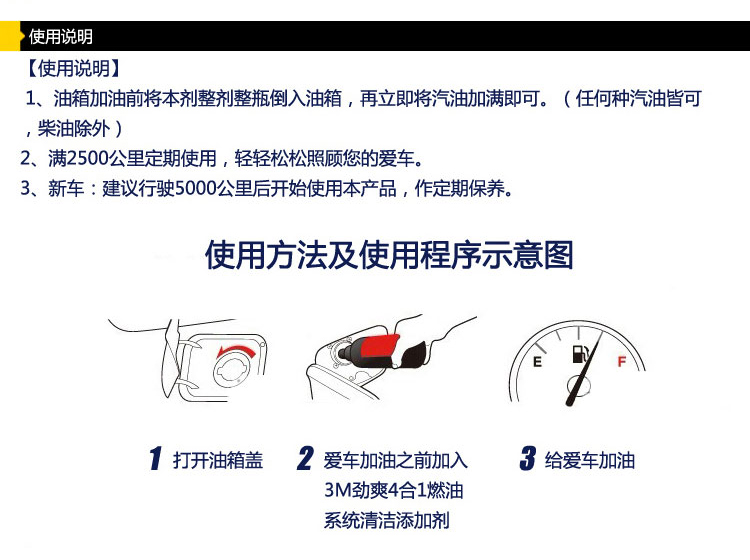 使用说明

【使用说明】

1、油箱加油前将本剂整剂整瓶倒入油箱，再立即将汽油加满即可。（任何种汽油皆可，柴油除外）

2、满2500公里定期使用，轻轻松松照顾您的爱车。

3、新车：建议行驶5000公里后开始使用本产品，作定期保养。

使用方法及使用程序示意图

E F

1 打开油箱盖

2 爱车加油之前加入3M劲爽4合1燃油系统清洁添加剂

3 给爱车加油