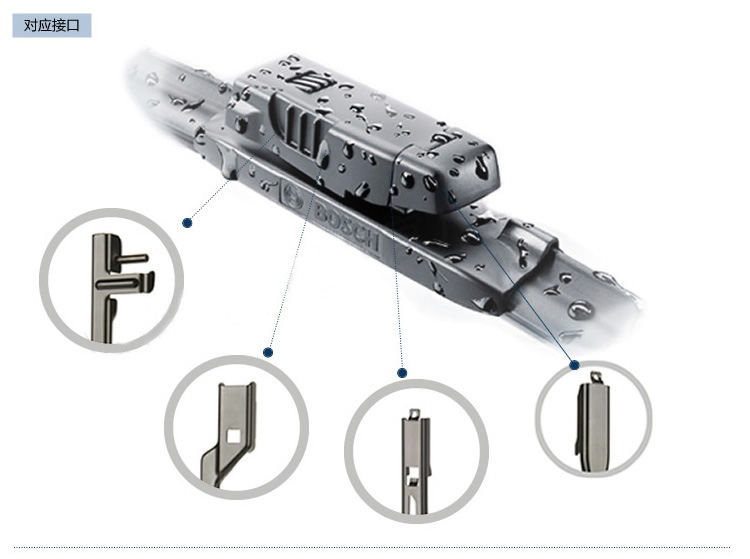 对应接口

BOSCH