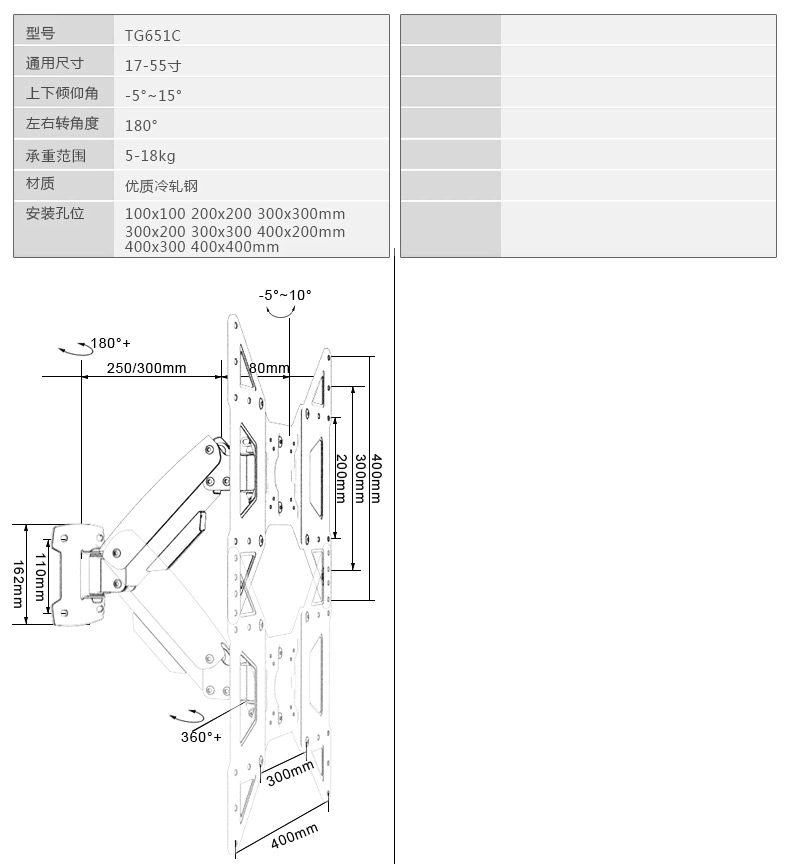 | 型号 | TG651C |
|---|---|
| 通用尺寸 | 17-55寸 |
| 上下倾仰角 | -5°~15° |
| 左右转角度 | 180° |
| 承重范围 | 5-18kg |
| 材质 | 优质冷轧钢 |
| 安装孔位 | 100x100 200x200 300x300mm 300x200 300x300 400x200mm 400x300 400x400mm |

-5°~10°
180°+
250/300mm
80mm
200mm
300mm
400mm
110mm
162mm
360°+
300mm
400mm