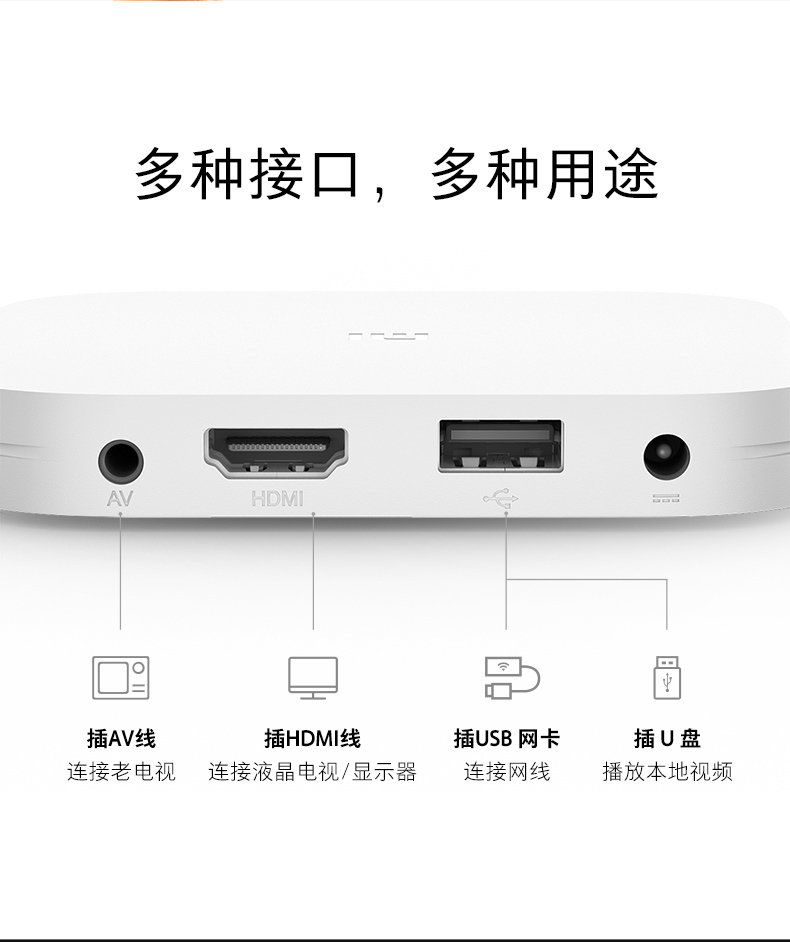 多种接口，多种用途

AV

HDMI

插AV线
连接老电视

插HDMI线
连接液晶电视/显示器

插USB 网卡
连接网线

插 U 盘
播放本地视频