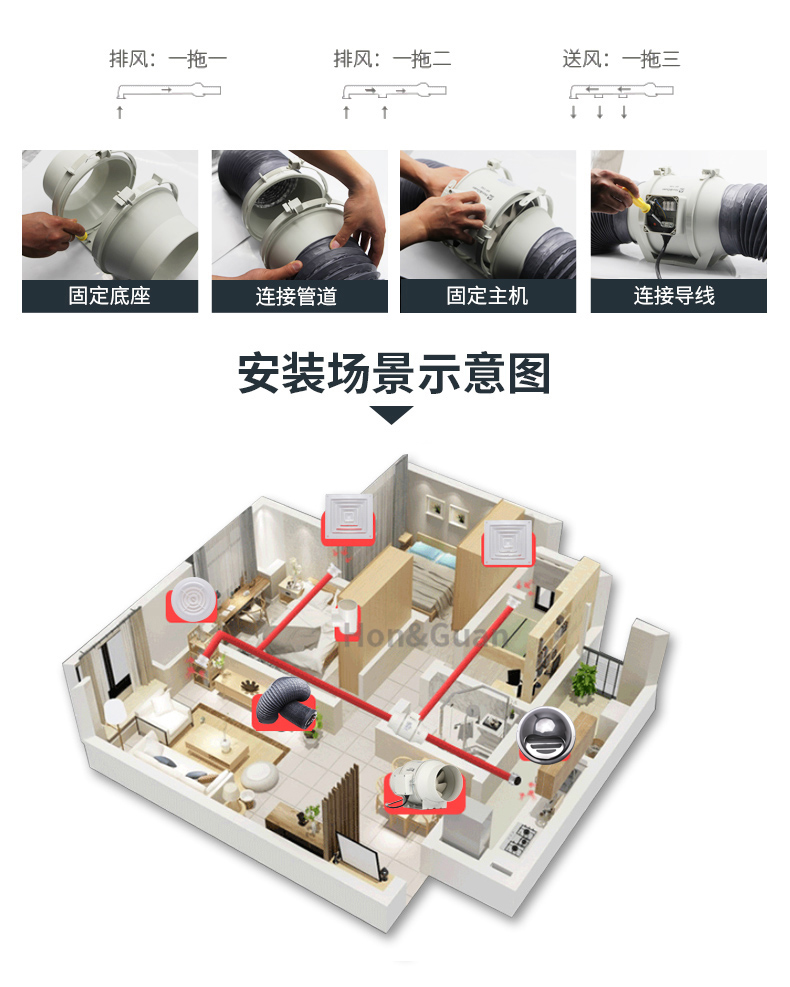 排风：一拖一

排风：一拖二

送风：一拖三

固定底座

连接管道

固定主机

连接导线

安装场景示意图

Hon&Guan