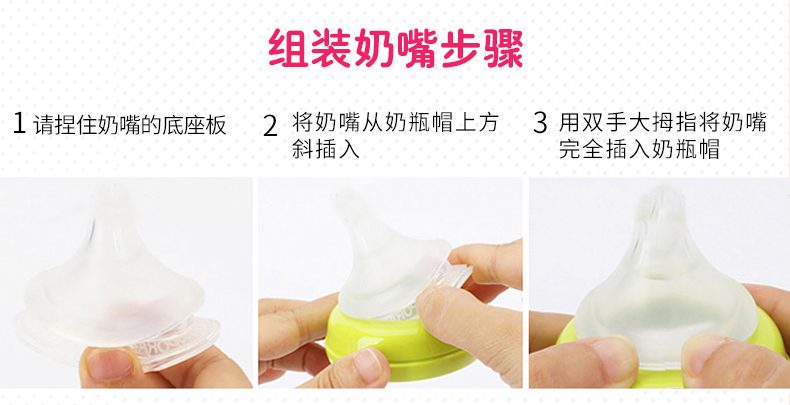 组装奶嘴步骤

1 请捏住奶嘴的底座板

2 将奶嘴从奶瓶帽上方斜插入

3 用双手大拇指将奶嘴完全插入奶瓶帽